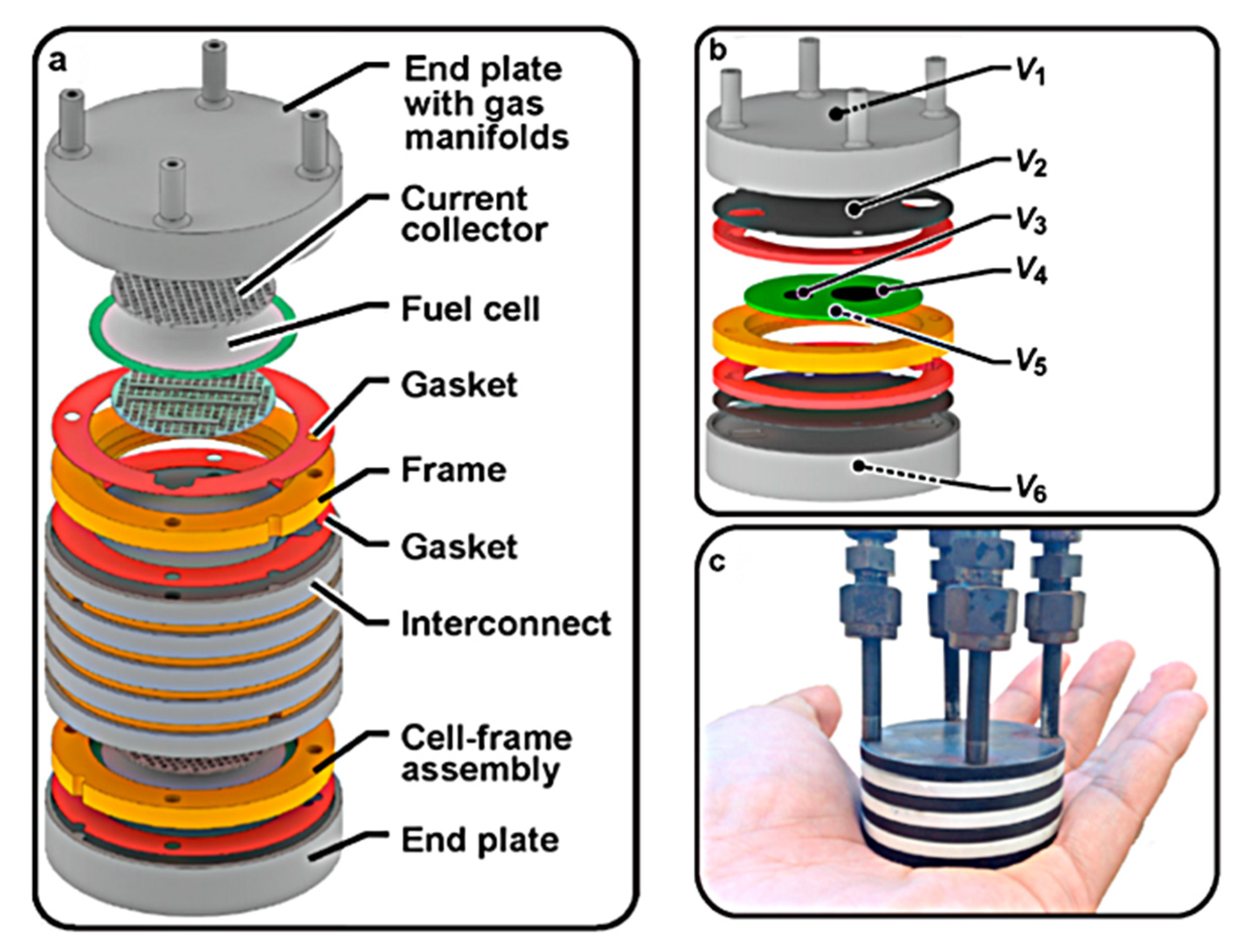 a

End plate with gas manifolds

Current collector

Fuel cell

Gasket

Frame

Gasket

Interconnect

Cell-frame assembly

End plate

b

$V_1$

$V_2$

$V_3$

$V_4$

$V_5$

$V_6$

c