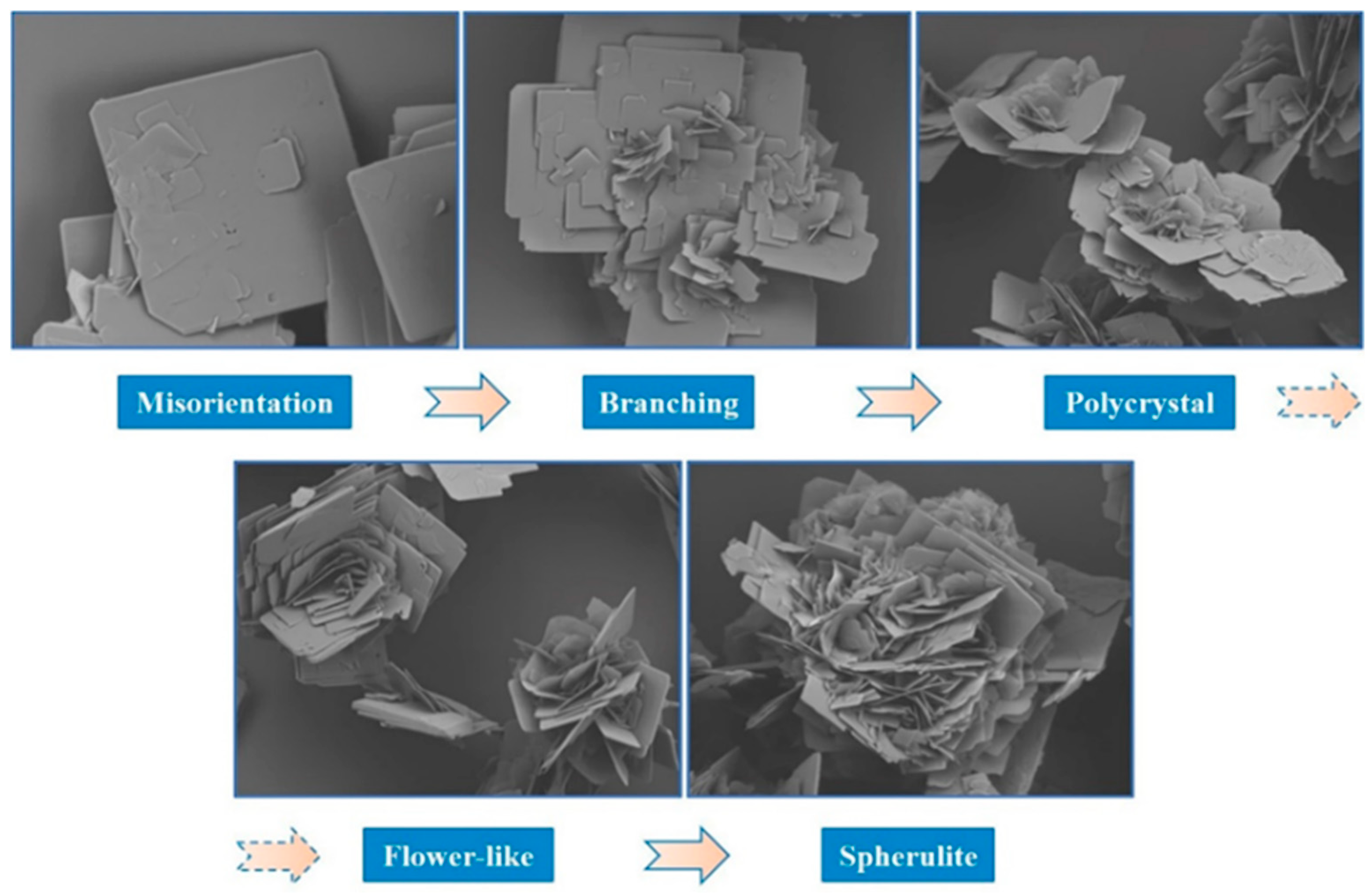 Misorientation

Branching

Polycrystal

Flower-like

Spherulite