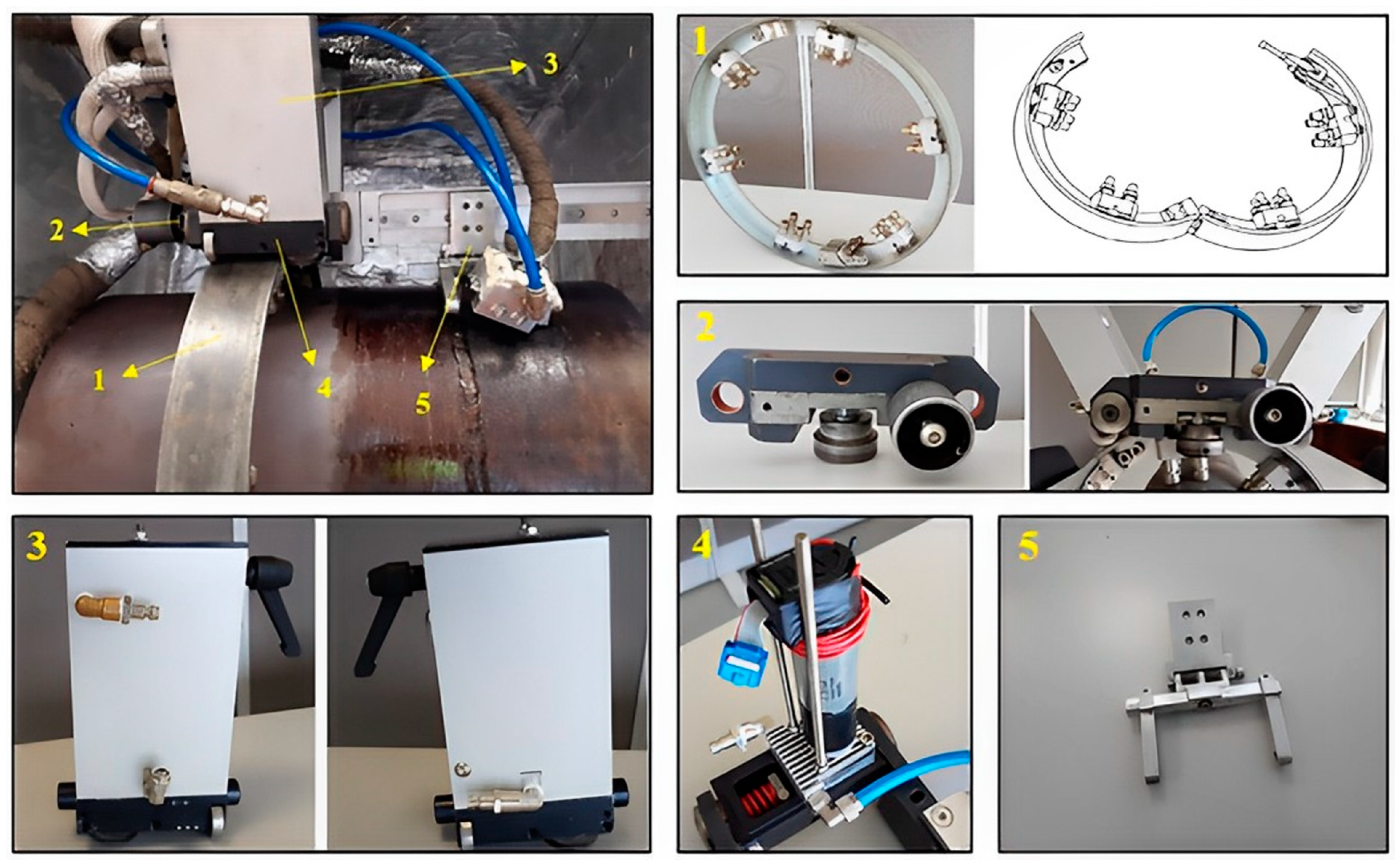 3
2
1
4
5
1
2
3
4
5