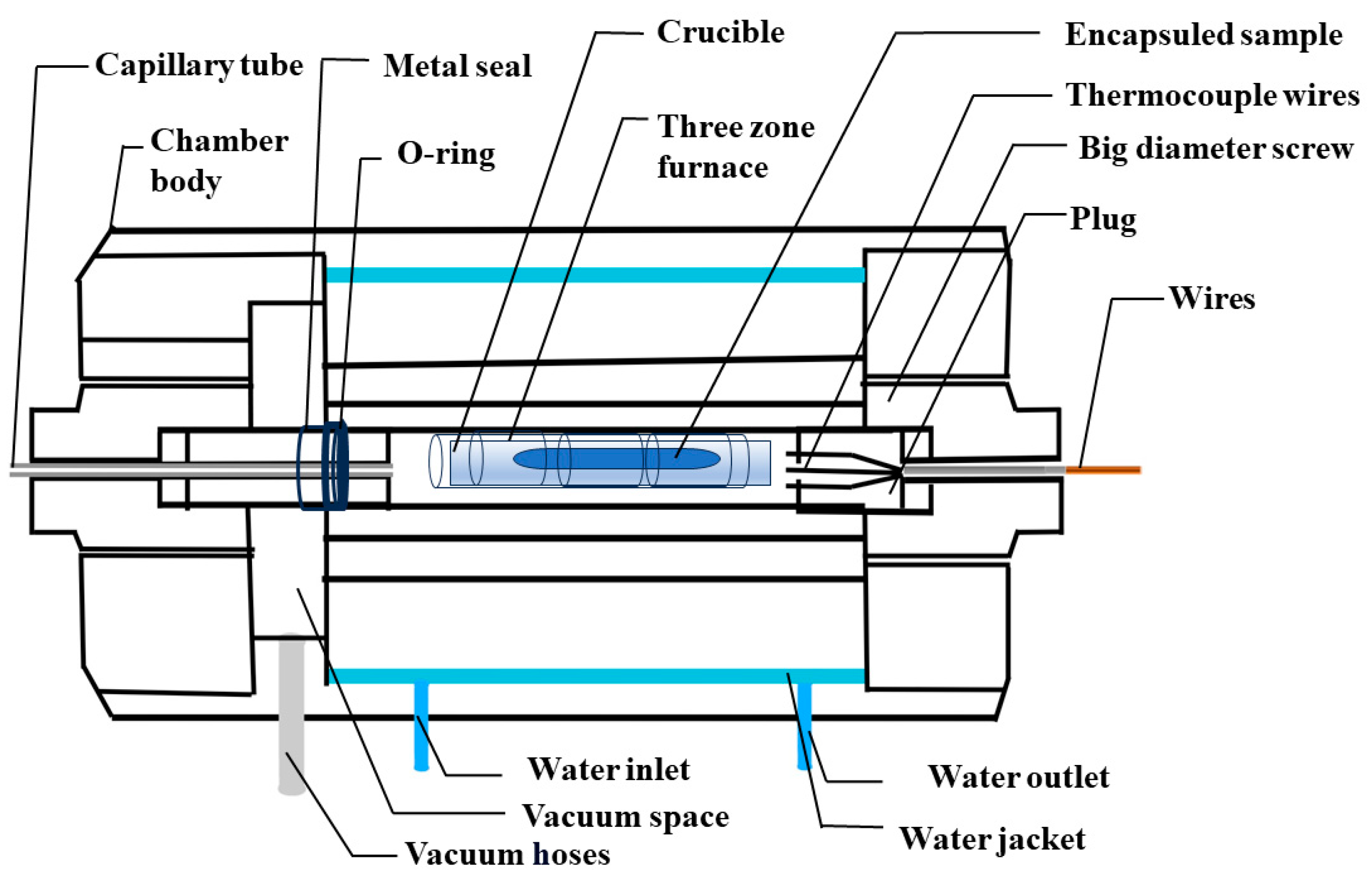 Capillary tube
Metal seal
Crucible
Encapsuled sample
Thermocouple wires
Chamber body
O-ring
Three zone furnace
Big diameter screw
Plug
Wires
Water inlet
Water outlet
Vacuum space
Water jacket
Vacuum hoses