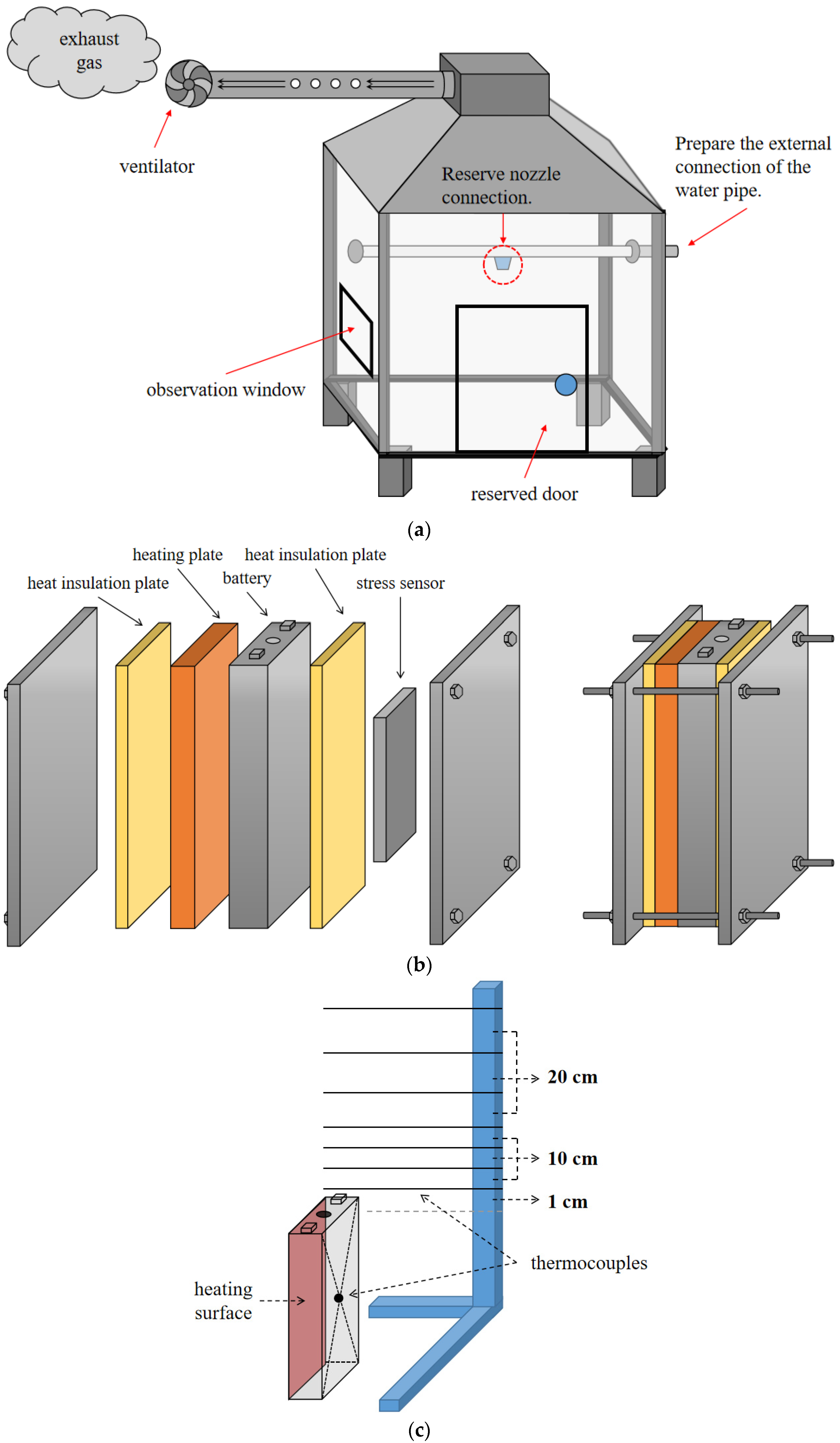 exhaust gas

ventilator

Reserve nozzle connection.

Prepare the external connection of the water pipe.

observation window

reserved door

(a)

heating plate

heat insulation plate

heat insulation plate

battery

stress sensor

(b)

20 cm

10 cm

1 cm

thermocouples

heating surface

(c)