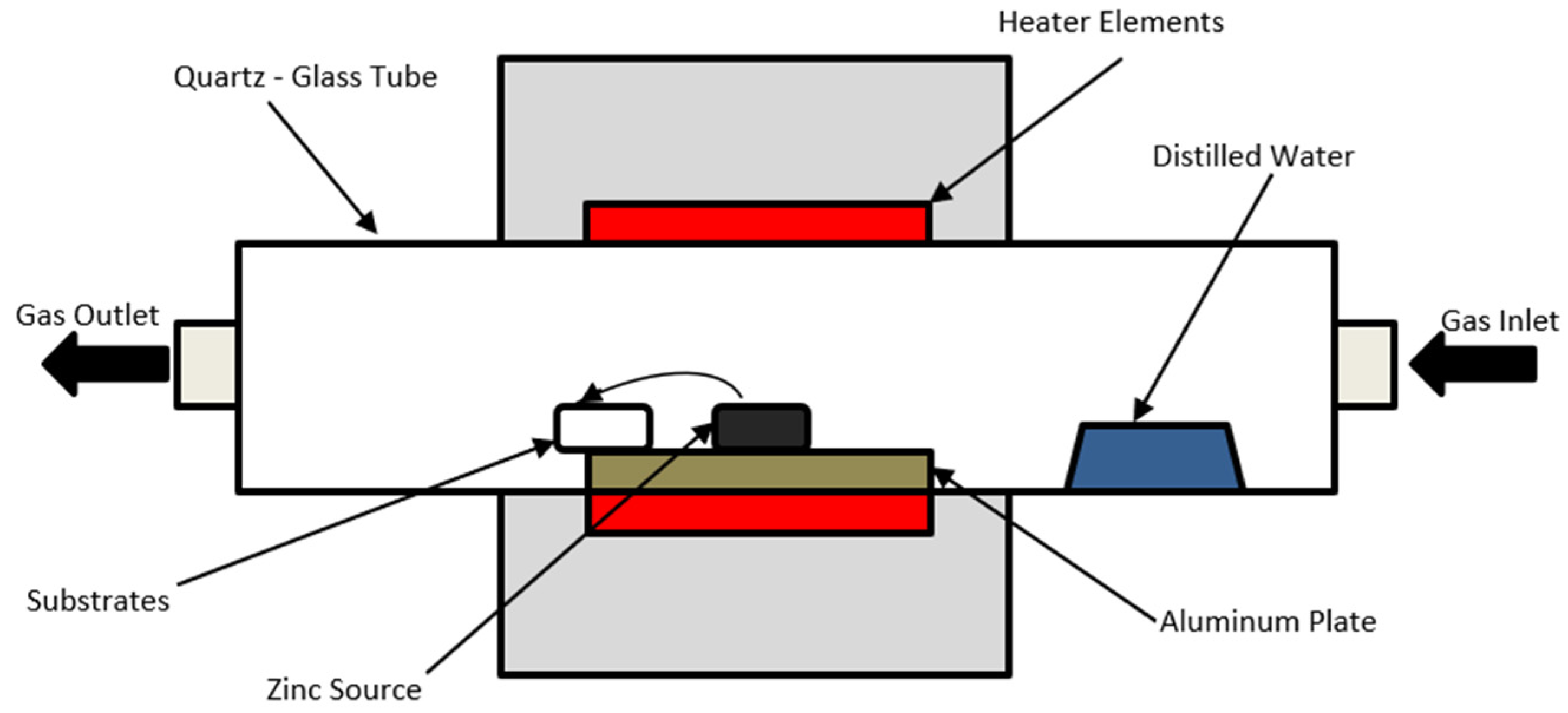 Heater Elements

Quartz - Glass Tube

Distilled Water

Gas Outlet

Gas Inlet

Substrates

Aluminum Plate

Zinc Source