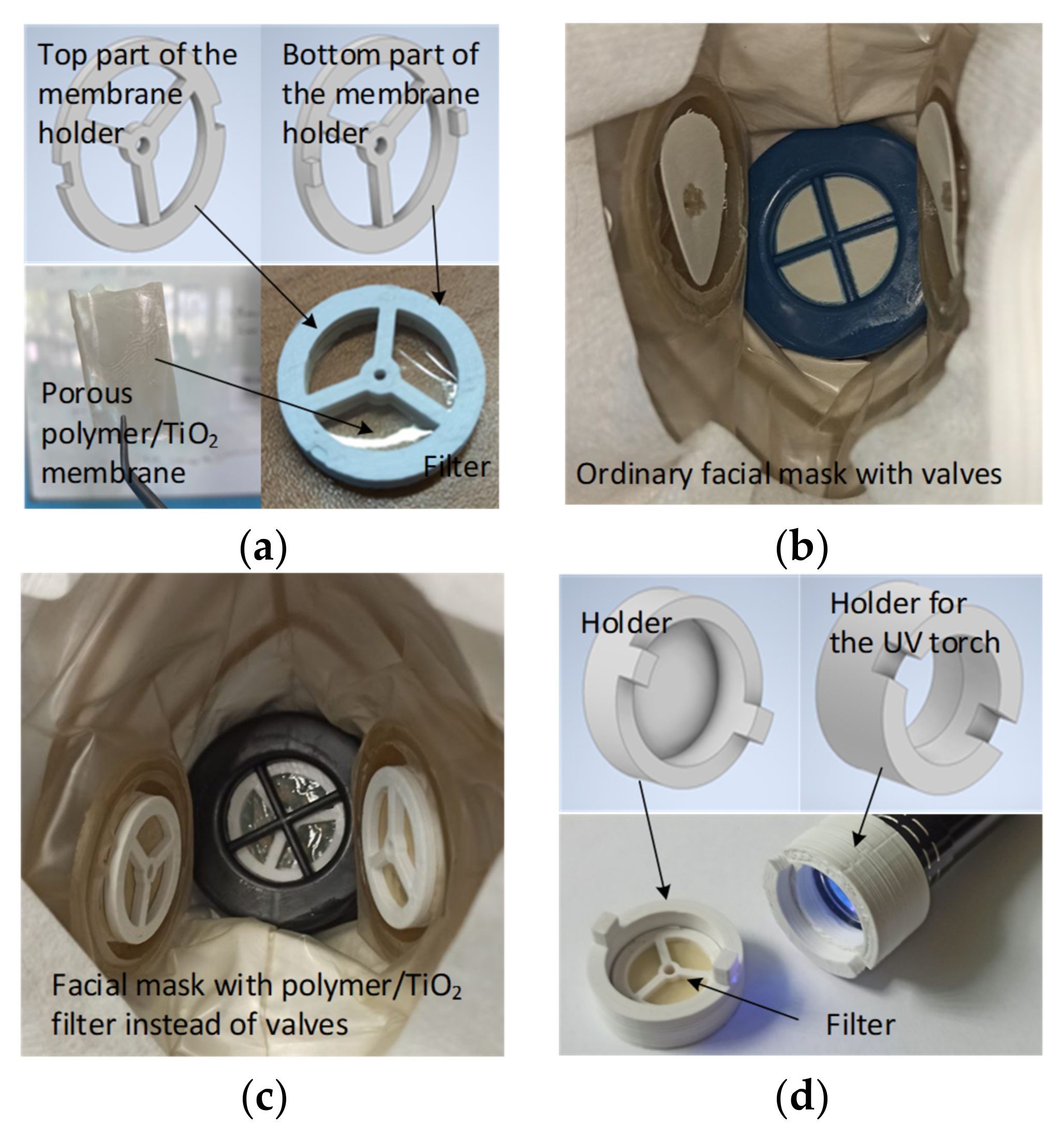 Top part of the membrane holder

Bottom part of the membrane holder

Porous polymer/$TiO_2$ membrane

Filter

(a)

Ordinary facial mask with valves

(b)

Facial mask with polymer/$TiO_2$ filter instead of valves

(c)

Holder

Holder for the UV torch

Filter

(d)