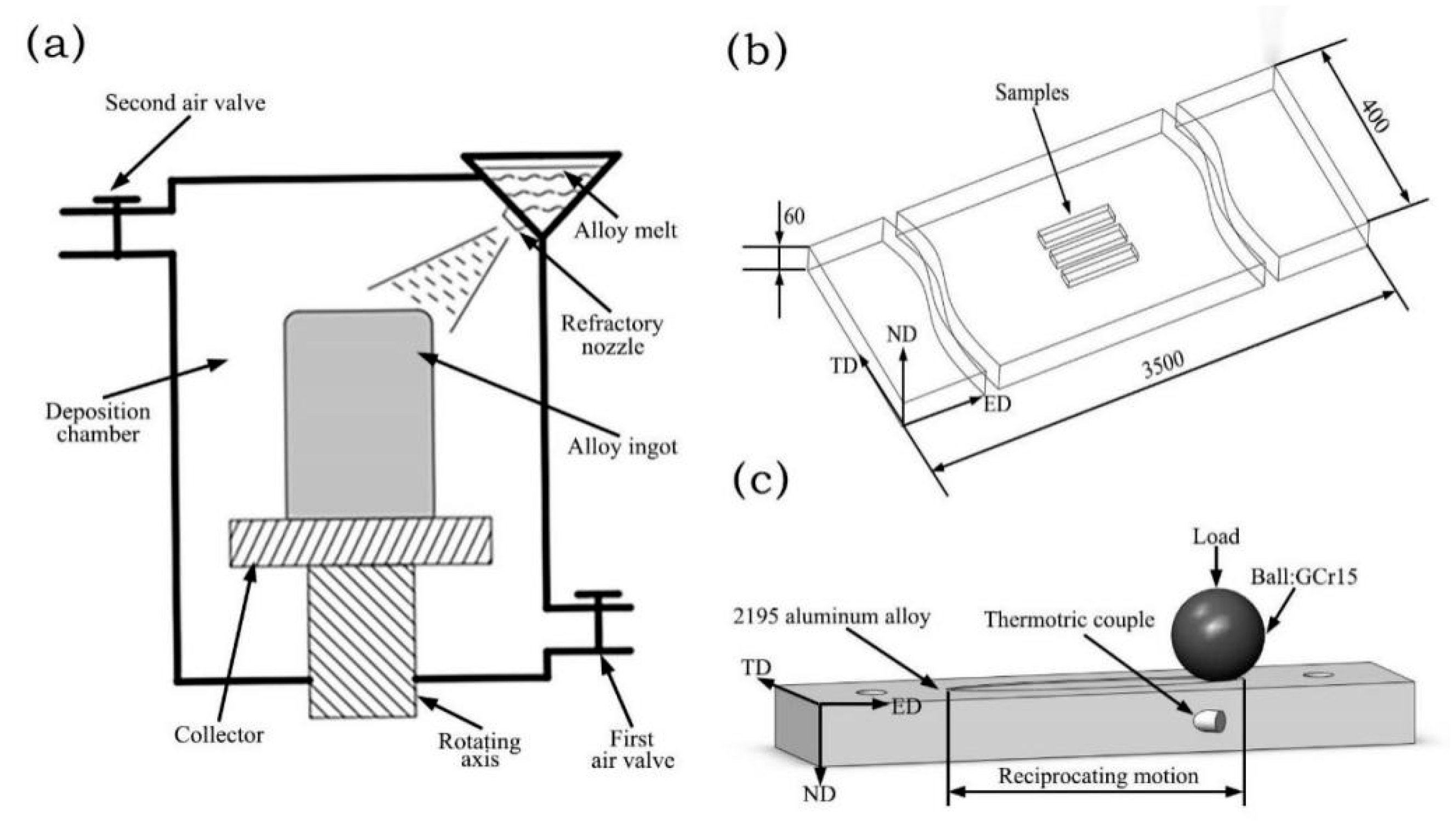 (a)

Second air valve

Alloy melt

Refractory nozzle

Deposition chamber

Alloy ingot

Collector

Rotating axis

First air valve

(b)

Samples

400

60

ND

TD

ED

3500

(c)

Load

Ball:GCr15

2195 aluminum alloy

Thermotric couple

TD

ED

ND

Reciprocating motion