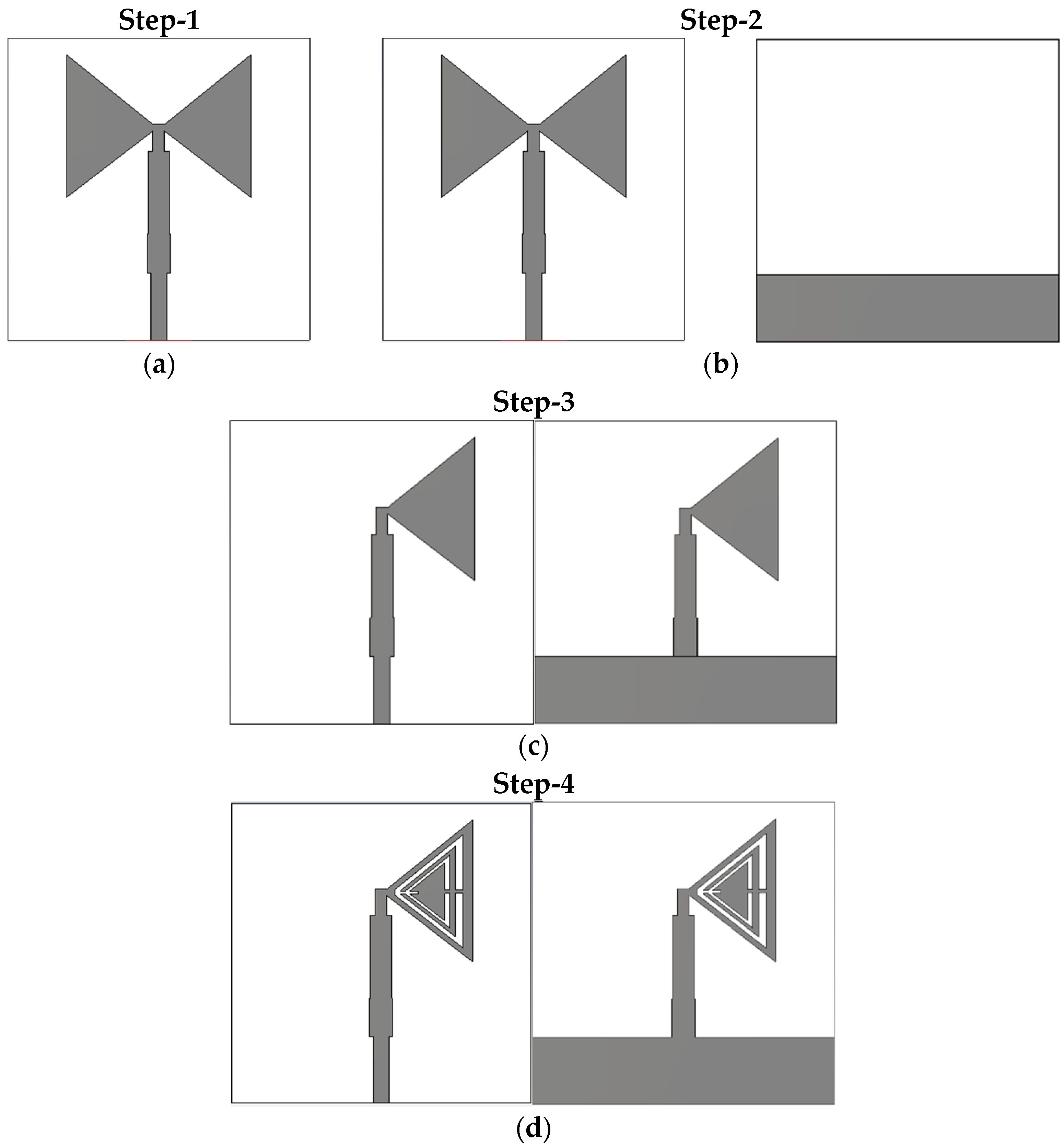 Step-1

Step-2

(a)

(b)

Step-3

(c)

Step-4

(d)