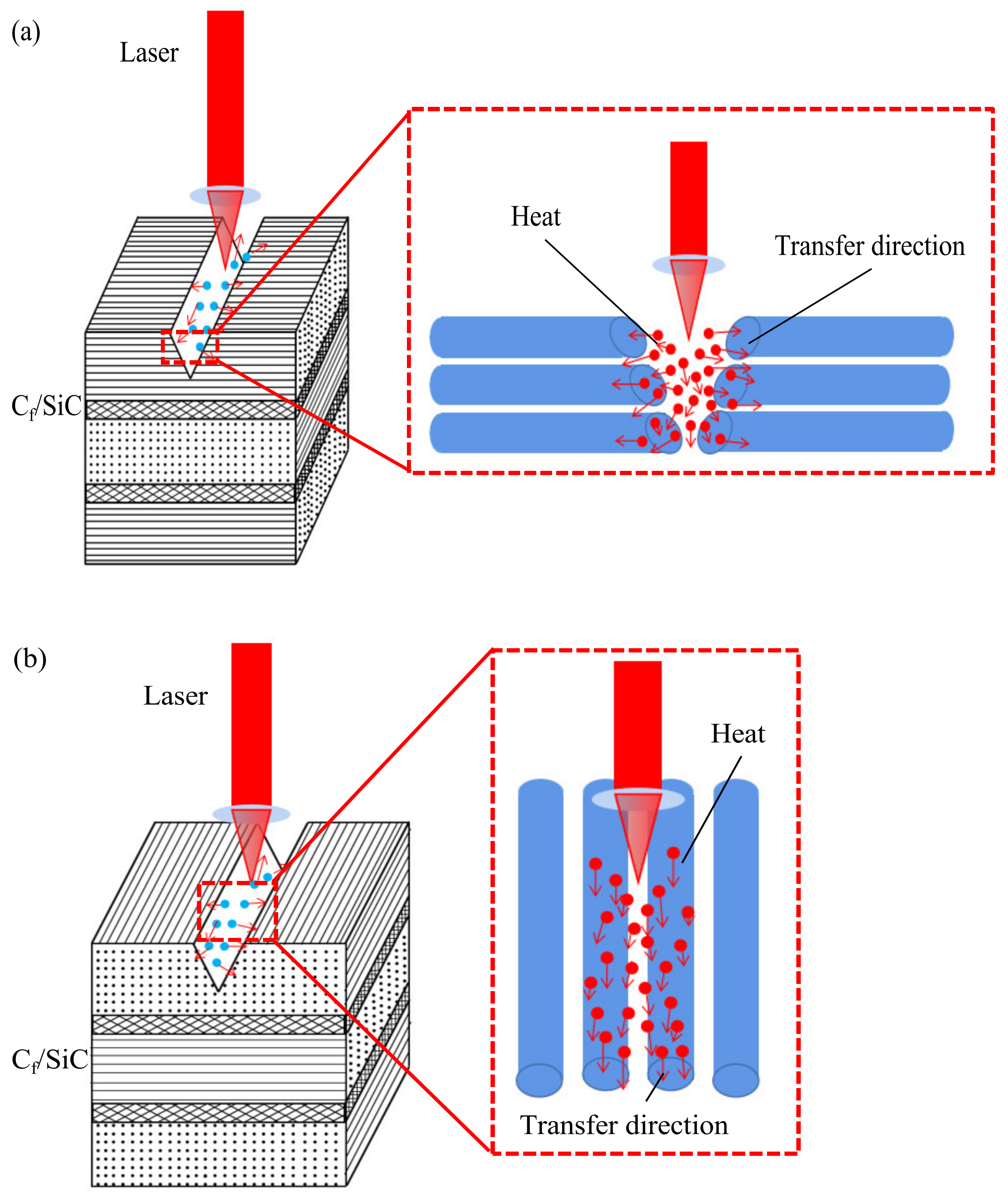 (a)

Laser

Heat

Transfer direction

$C_f/SiC$

(b)

Laser

Heat

$C_f/SiC$

Transfer direction