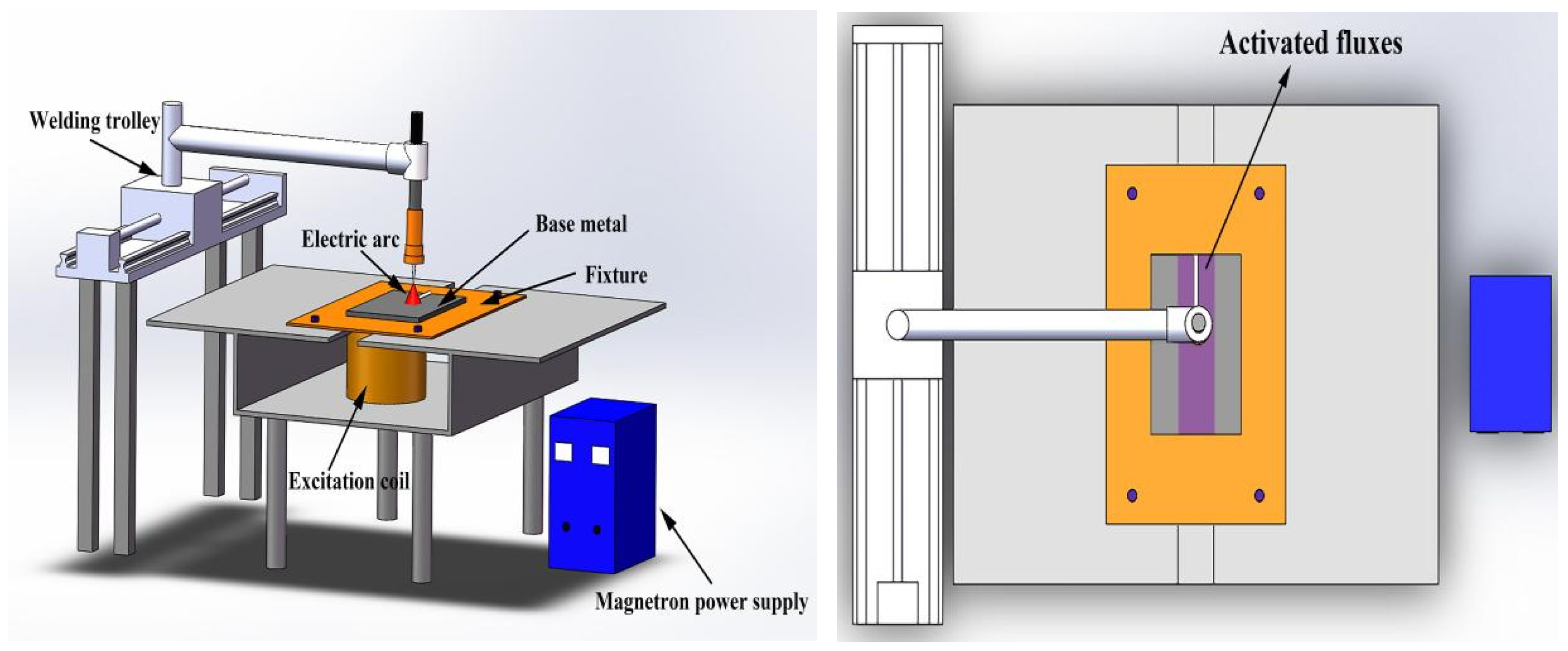 Welding trolley
Electric arc
Base metal
Fixture
Excitation coil
Magnetron power supply

Activated fluxes