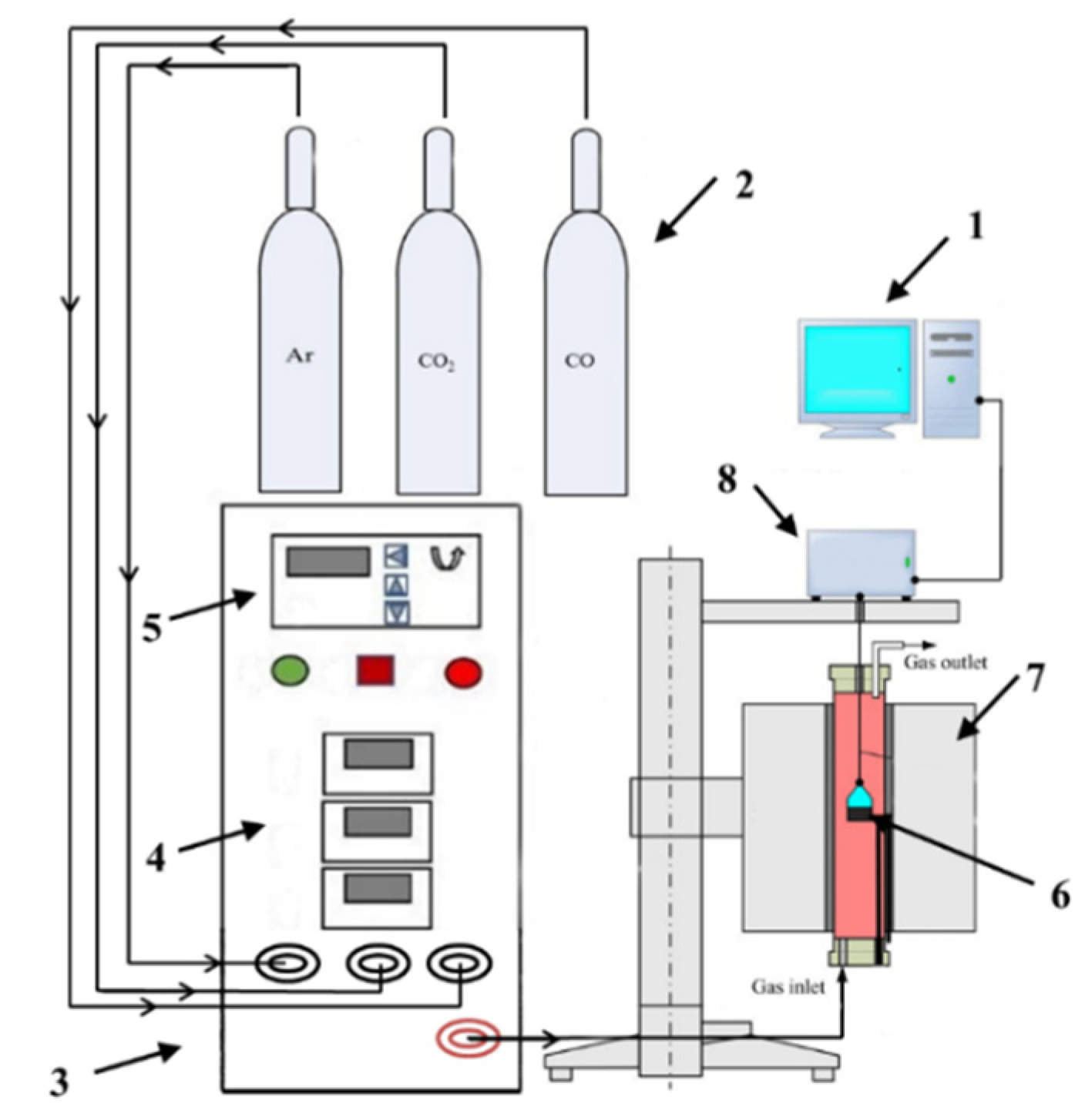 2
1
Ar
$CO_2$
CO
8
5
Gas outlet
7
4
6
Gas inlet
3