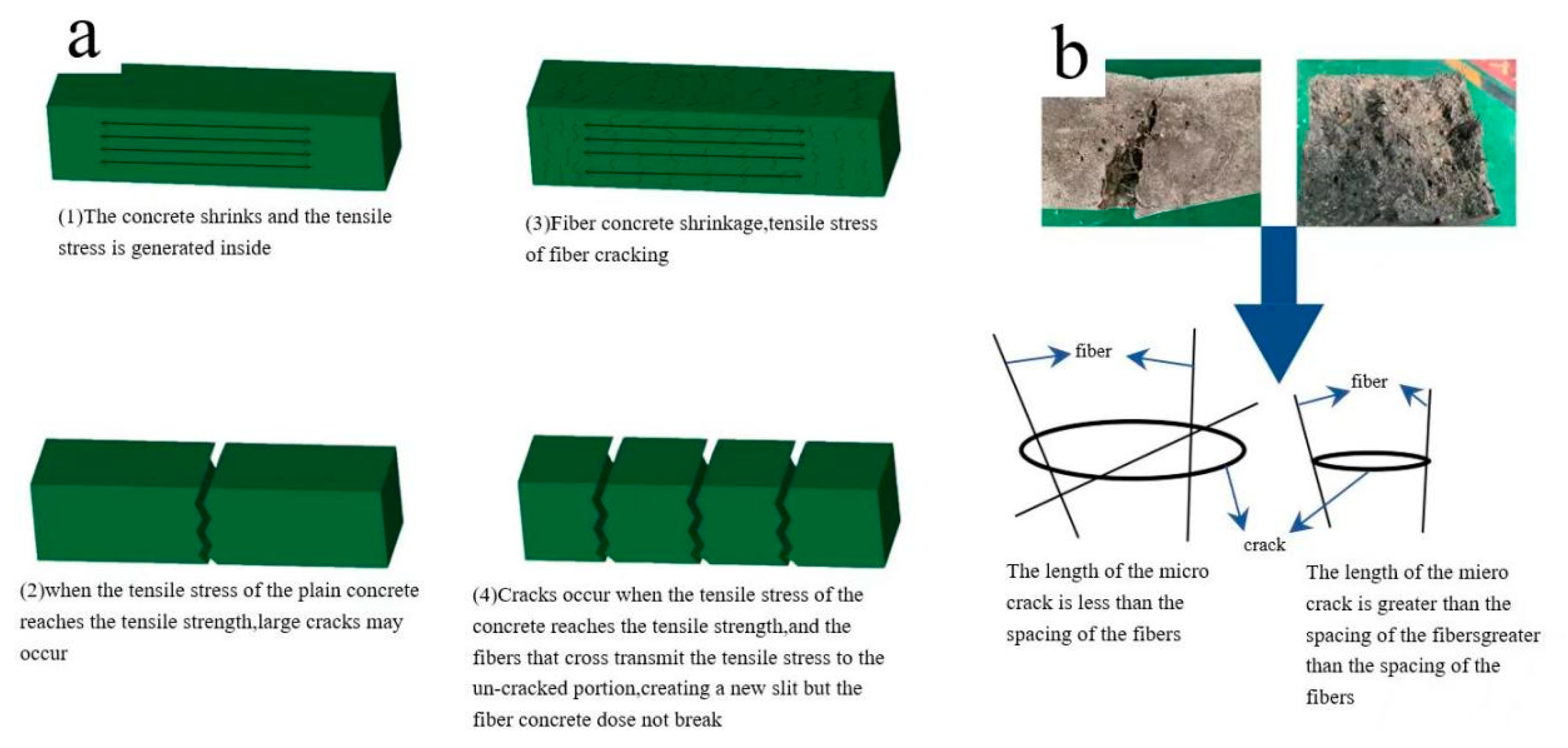 a

(1)The concrete shrinks and the tensile stress is generated inside

(3)Fiber concrete shrinkage,tensile stress of fiber cracking

(2)when the tensile stress of the plain concrete reaches the tensile strength,large cracks may occur

(4)Cracks occur when the tensile stress of the concrete reaches the tensile strength,and the fibers that cross transmit the tensile stress to the un-cracked portion,creating a new slit but the fiber concrete dose not break

b

fiber

fiber

crack

The length of the micro crack is less than the spacing of the fibers

The length of the miero crack is greater than the spacing of the fibersgreater than the spacing of the fibers