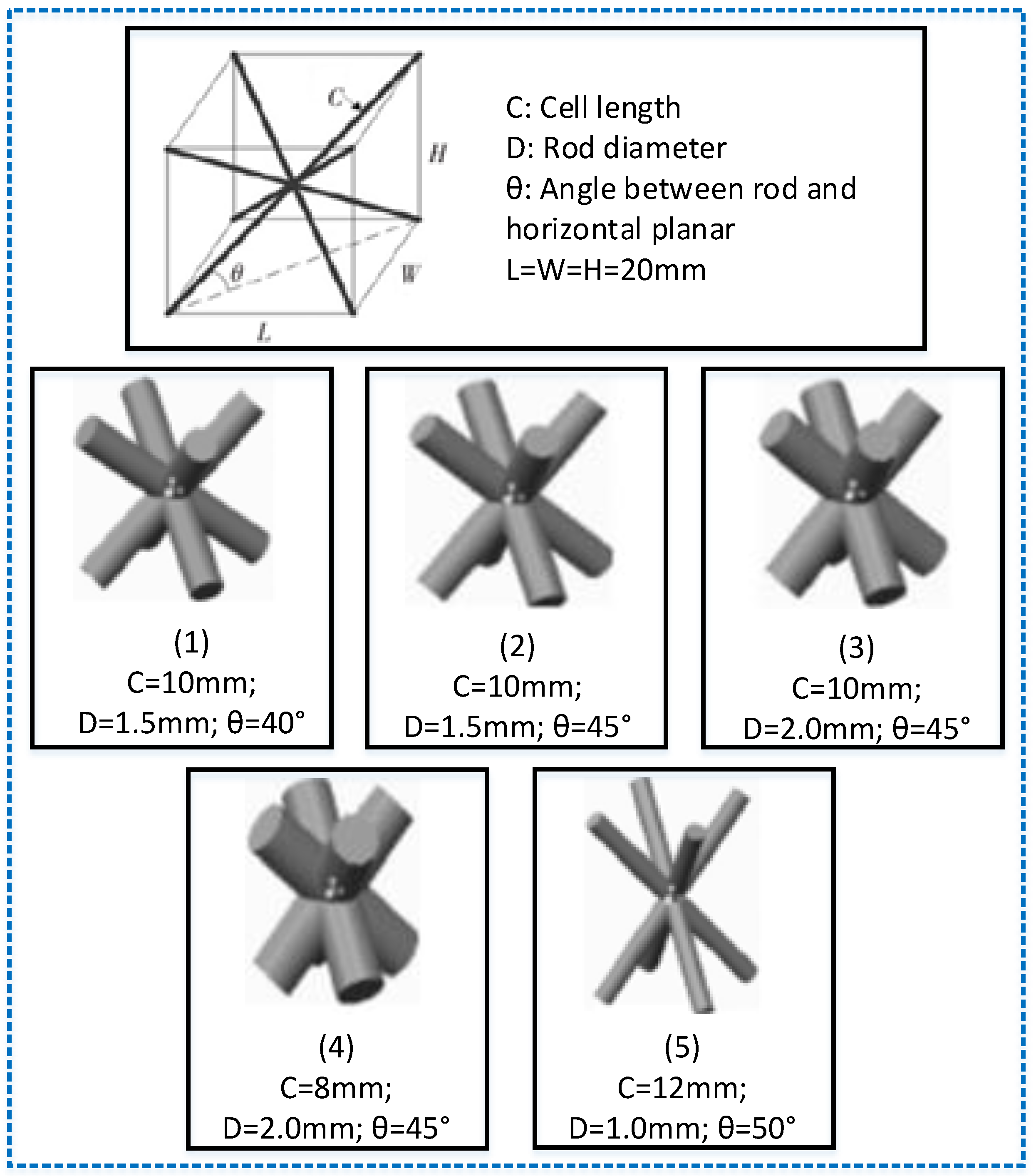 C

H

θ

W

L

C: Cell length
D: Rod diameter
θ: Angle between rod and horizontal planar
L=W=H=20mm

(1)
C=10mm;
D=1.5mm; θ=40°

(2)
C=10mm;
D=1.5mm; θ=45°

(3)
C=10mm;
D=2.0mm; θ=45°

(4)
C=8mm;
D=2.0mm; θ=45°

(5)
C=12mm;
D=1.0mm; θ=50°