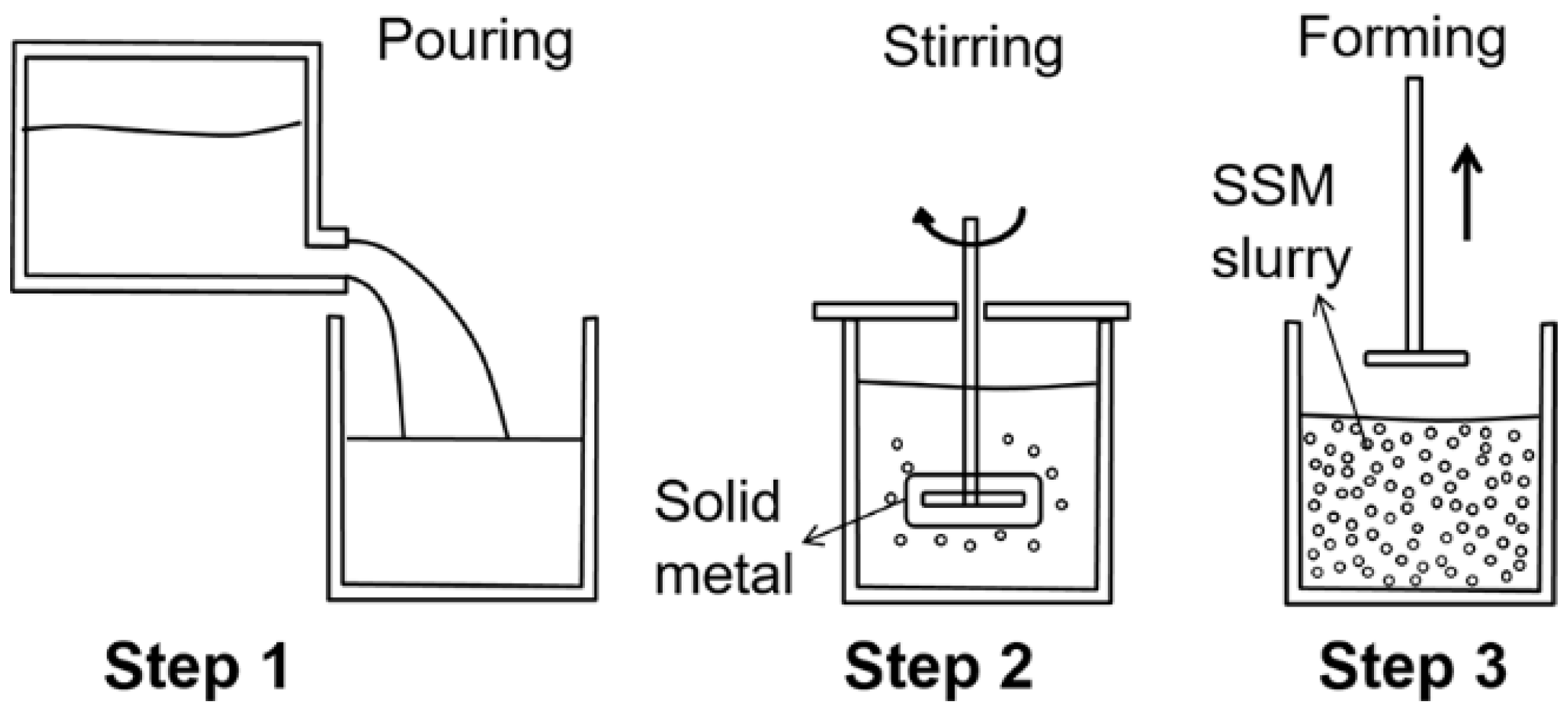 Pouring

Step 1

Stirring

Solid metal

Step 2

Forming

SSM slurry

Step 3