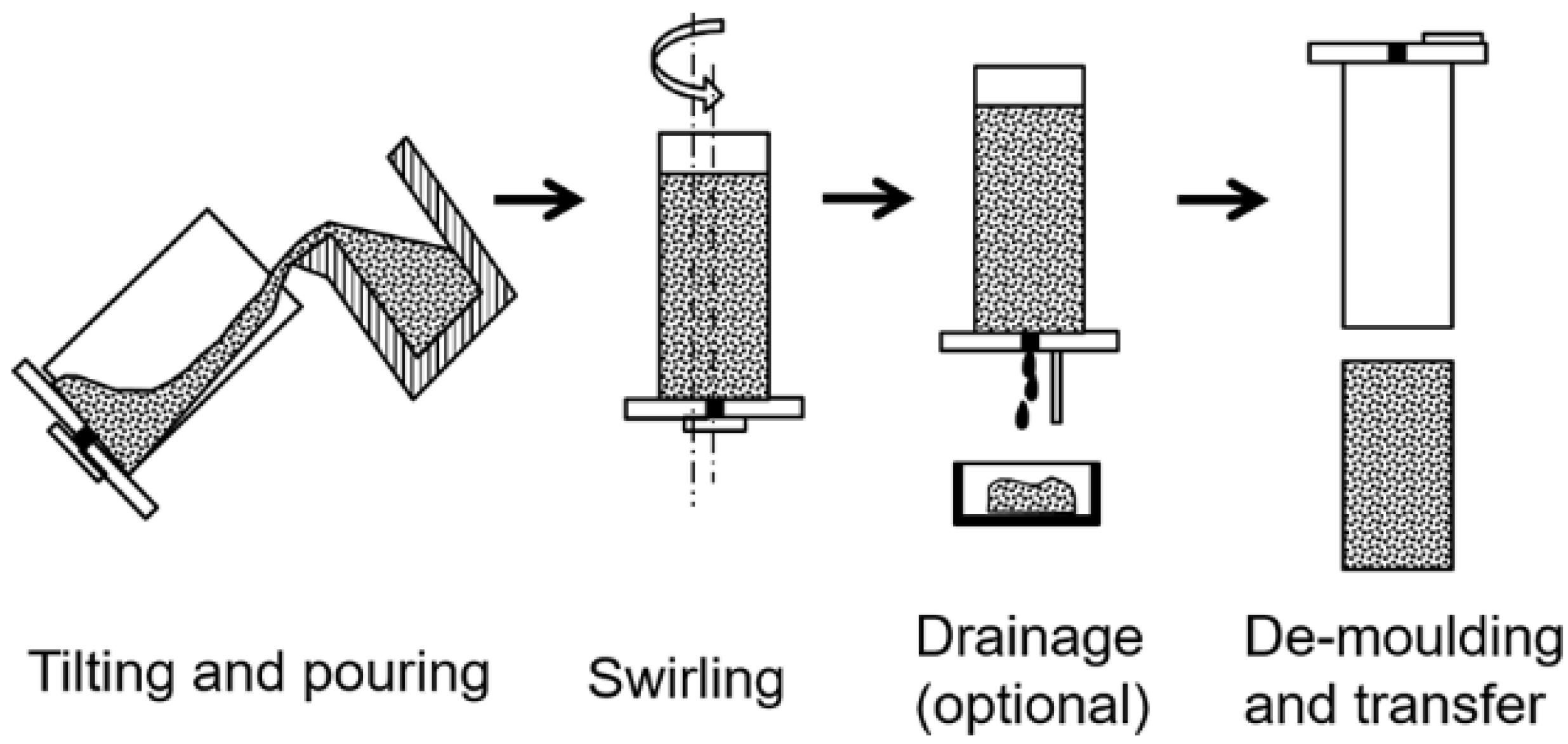 Tilting and pouring

Swirling

Drainage (optional)

De-moulding and transfer