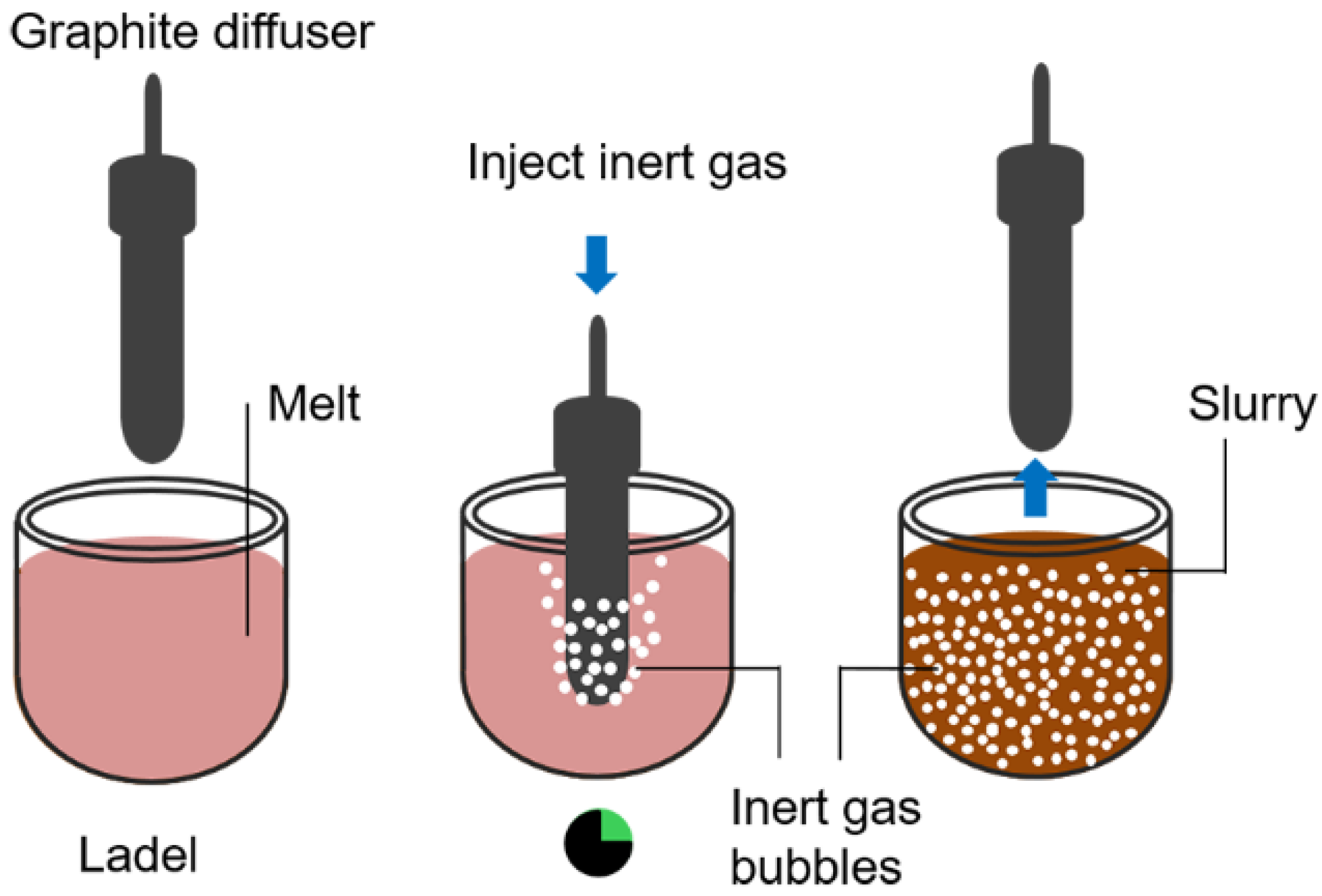 Graphite diffuser

Inject inert gas

Melt

Slurry

Ladel

Inert gas bubbles