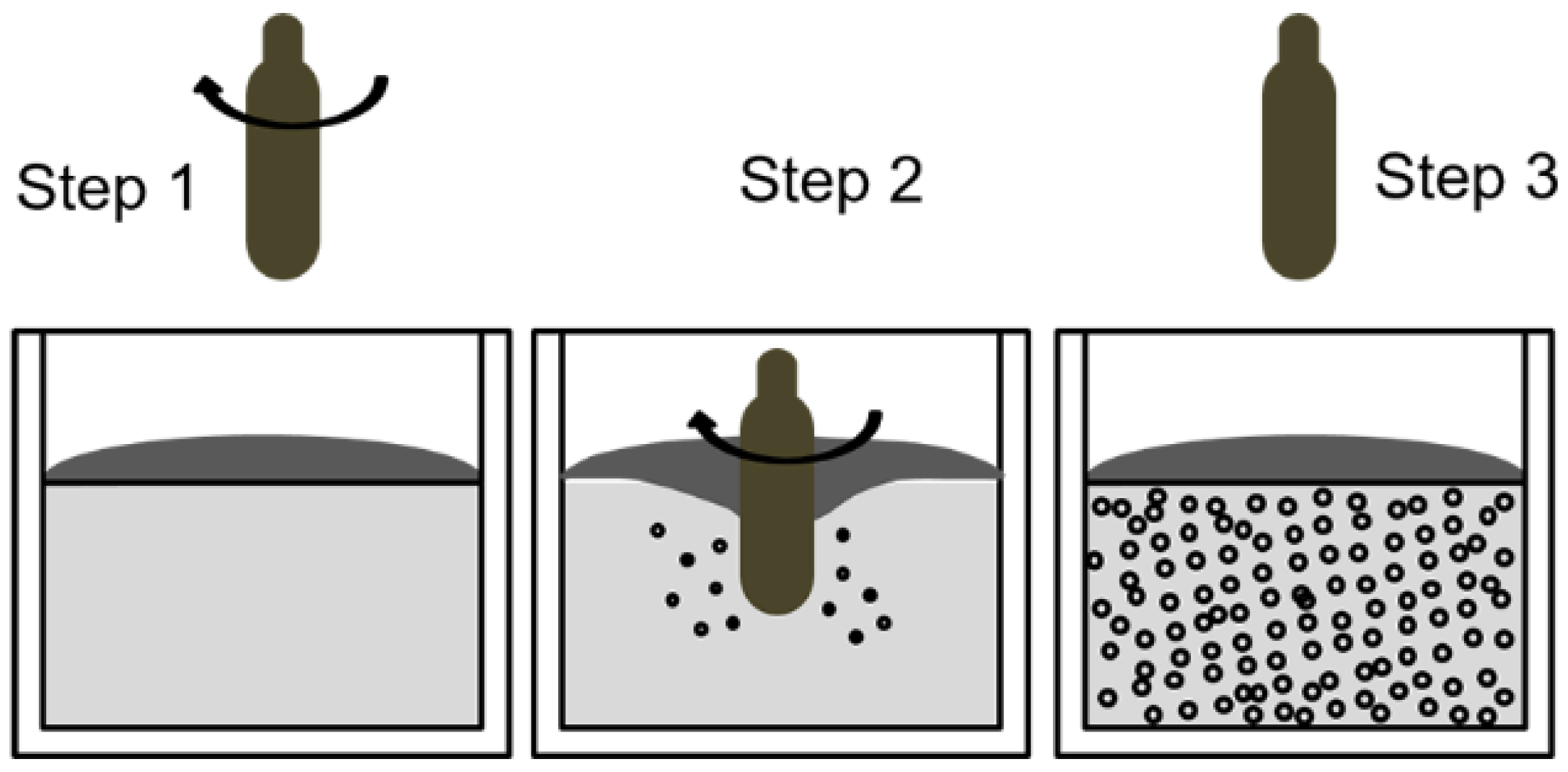 Step 1

Step 2

Step 3