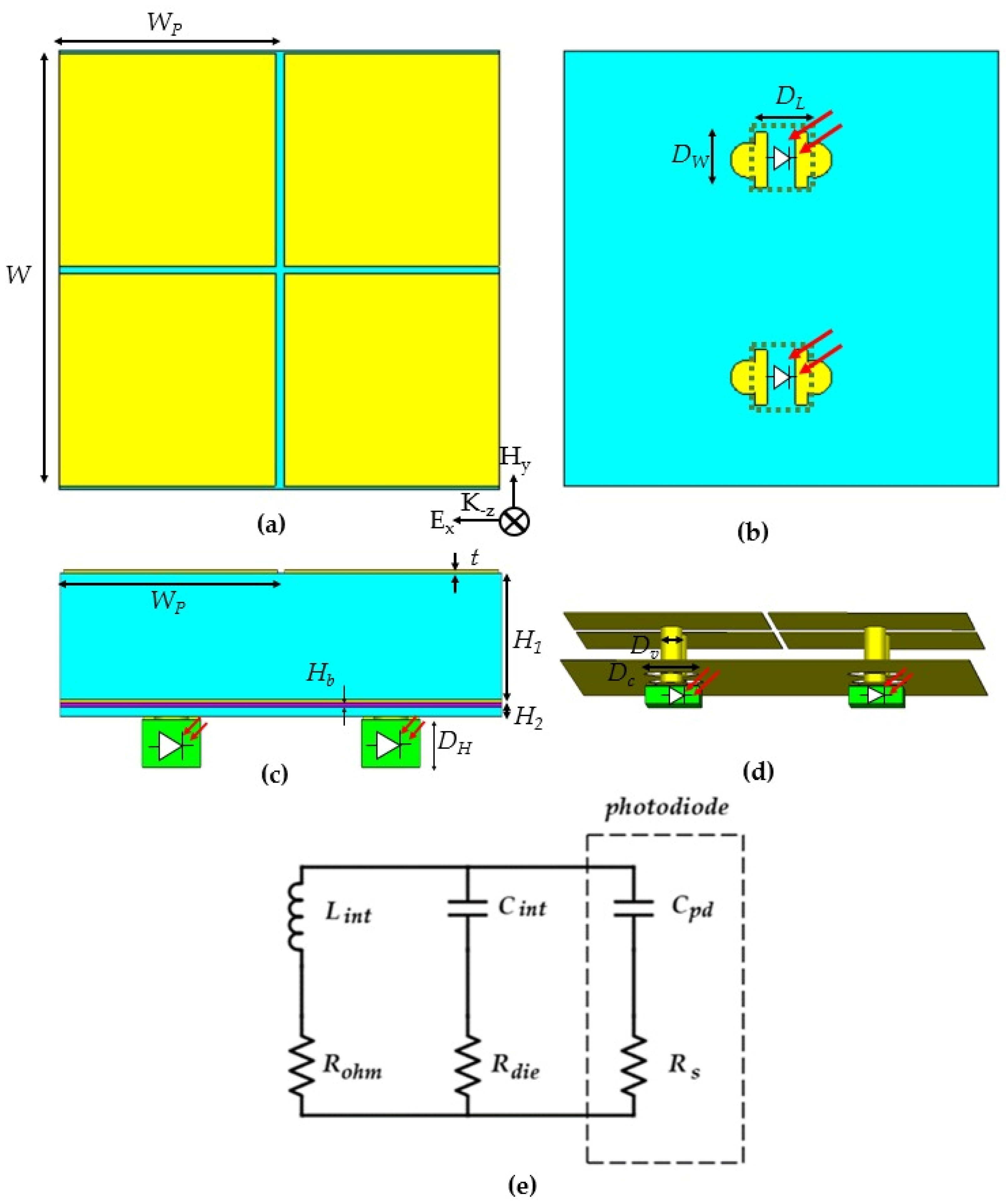 $W_P$

$W$

$H_y$

$K_{-z}$

$E_x$

(a)

$D_L$

$D_W$

(b)

$t$

$W_P$

$H_1$

$H_b$

$H_2$

$D_H$

(c)

$D_v$

$D_c$

(d)

photodiode

$L_{int}$

$C_{int}$

$C_{pd}$

$R_{ohm}$

$R_{die}$

$R_s$

(e)