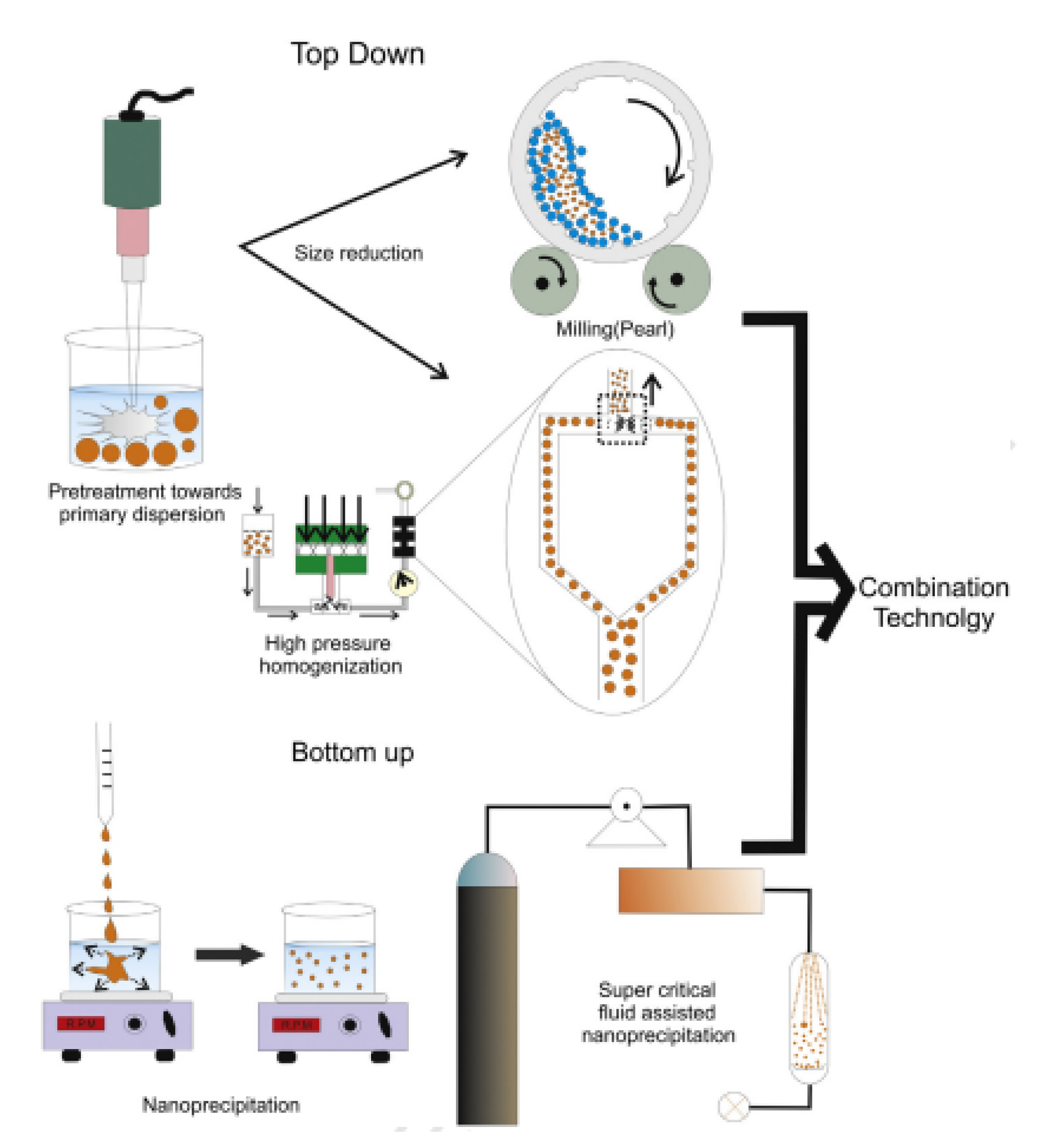 Top Down

Size reduction

Milling(Pearl)

Pretreatment towards primary dispersion

High pressure homogenization

Combination Technolgy

Bottom up

RPM

RPM

Nanoprecipitation

Super critical fluid assisted nanoprecipitation