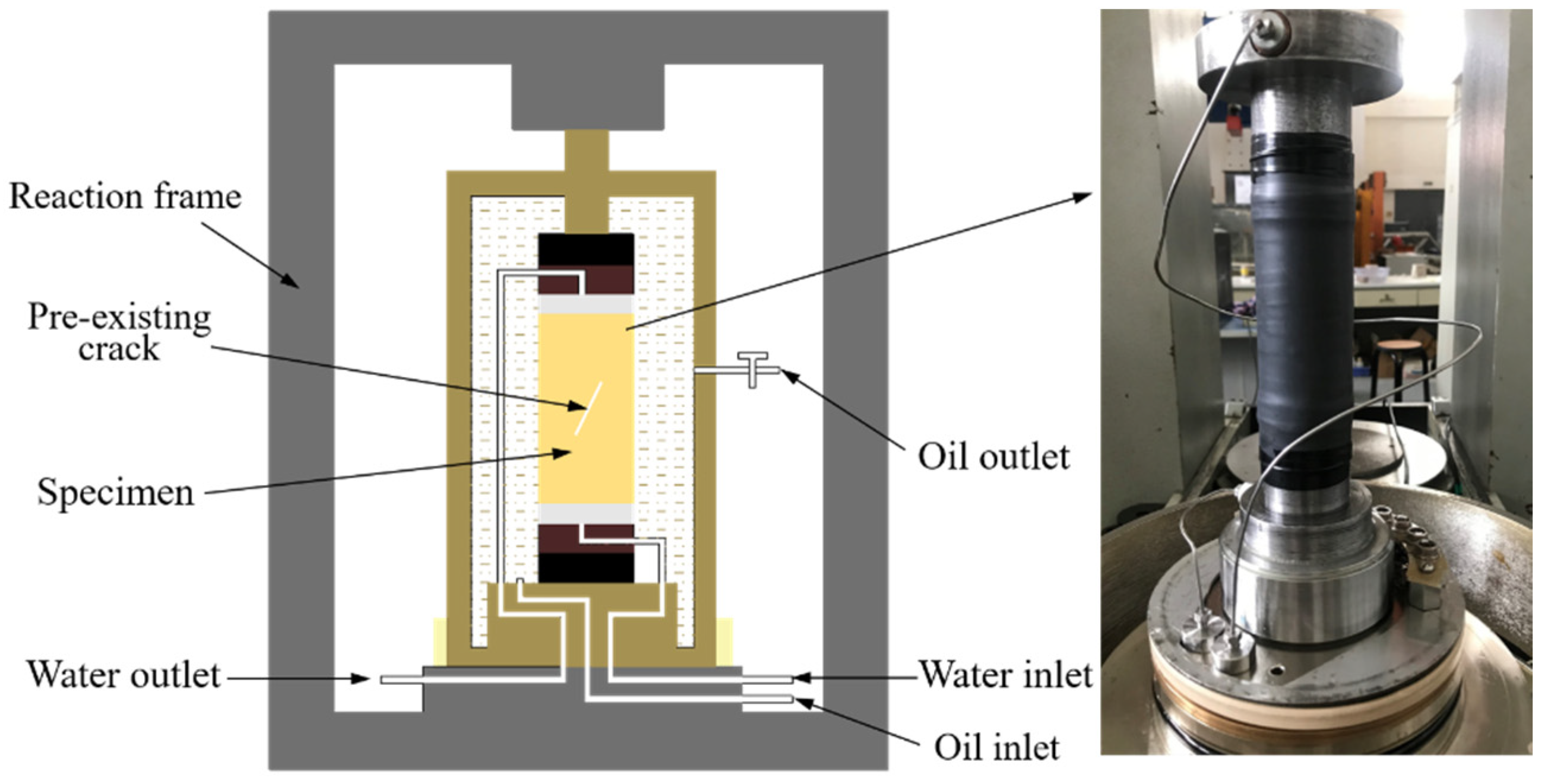 Reaction frame

Pre-existing crack

Specimen

Water outlet

Oil outlet

Water inlet

Oil inlet