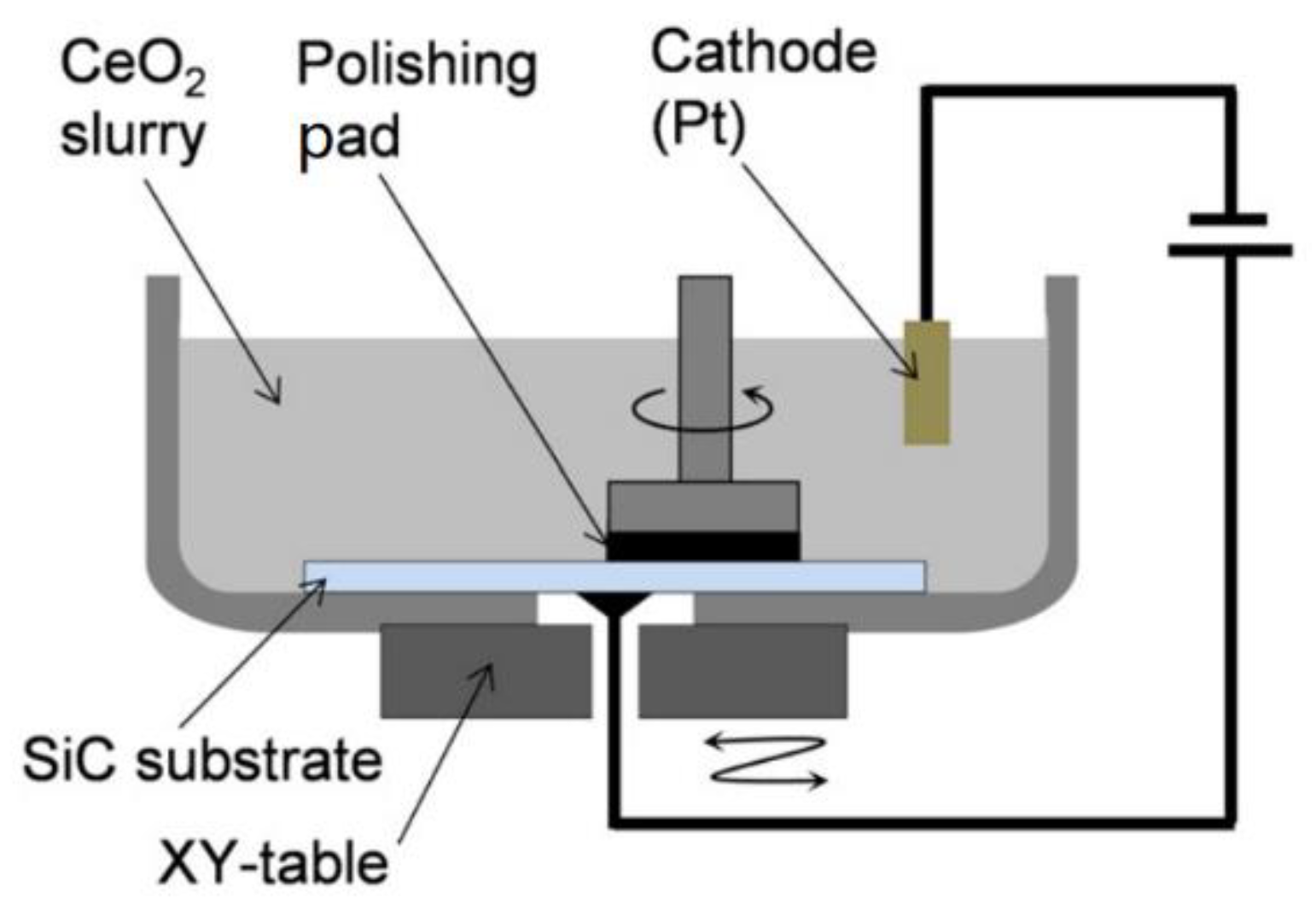 $CeO_2$ slurry

Polishing pad

Cathode (Pt)

SiC substrate

XY-table