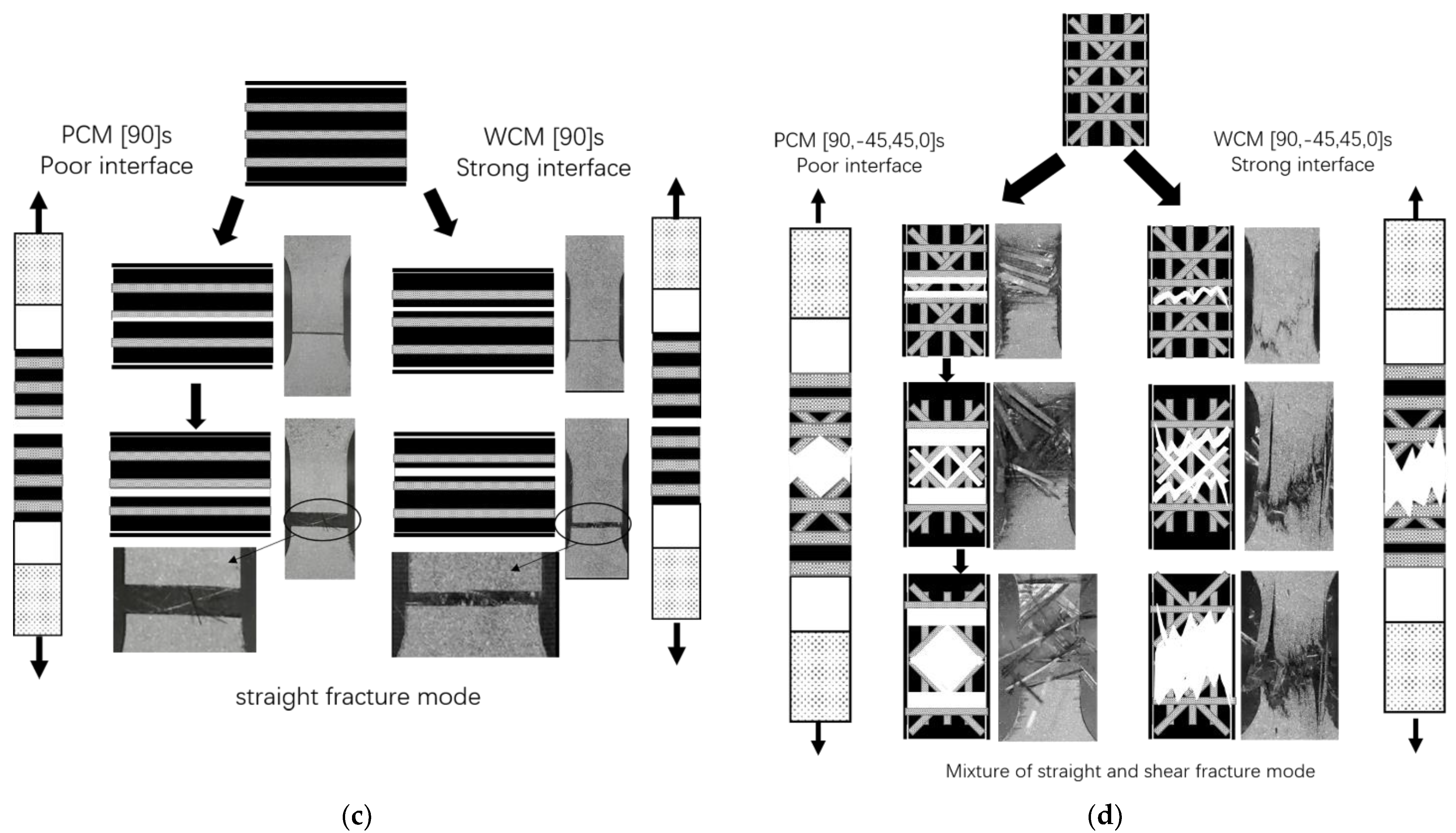 PCM [90]s
Poor interface

WCM [90]s
Strong interface

straight fracture mode

(c)

PCM [90,-45,45,0]s
Poor interface

WCM [90,-45,45,0]s
Strong interface

Mixture of straight and shear fracture mode

(d)