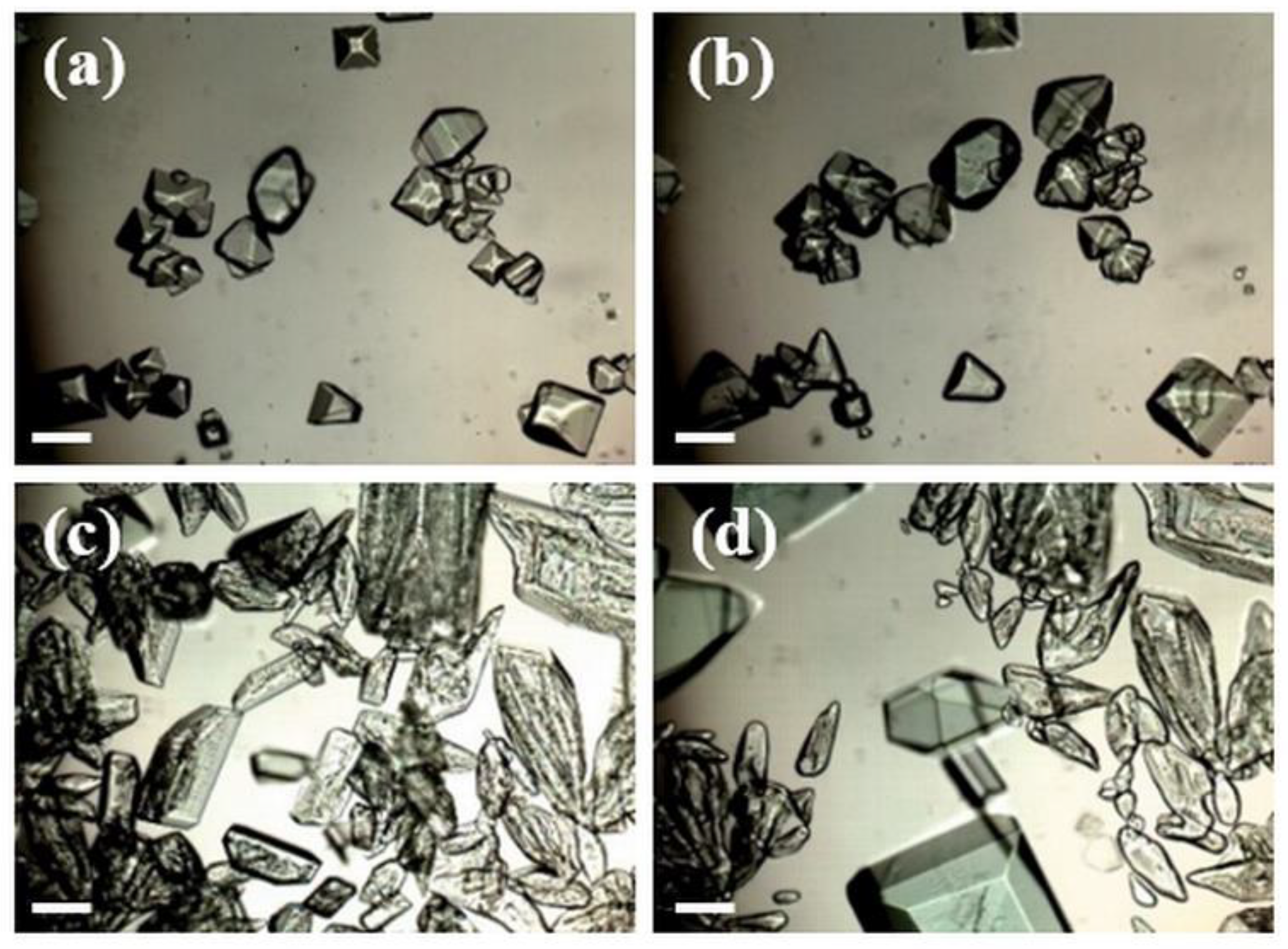 (a)

(b)

(c)

(d)