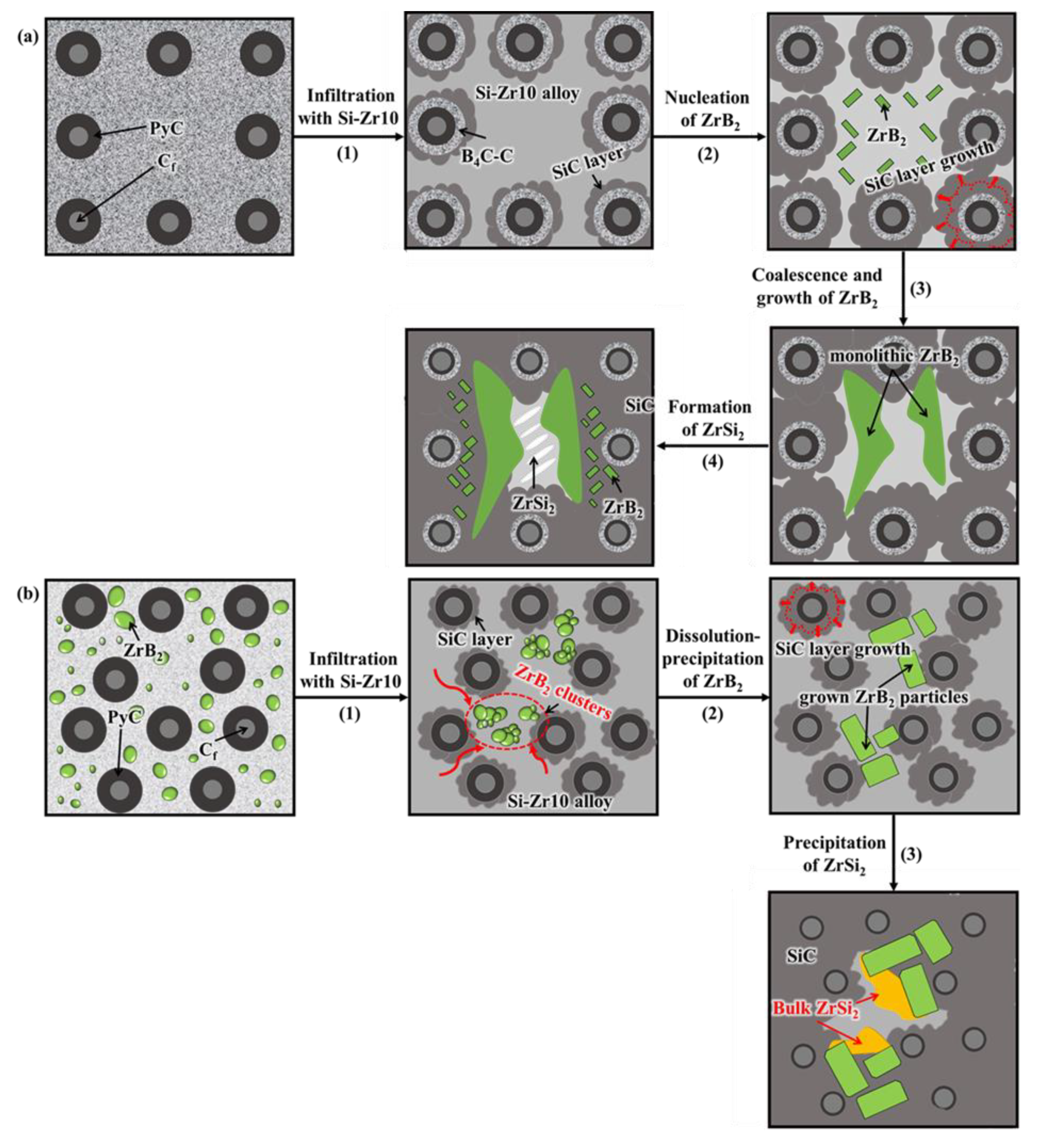 (a)

PyC

$C_f$

Infiltration with Si-Zr10

(1)

Si-Zr10 alloy

$B_4C$-C

SiC layer

Nucleation of $ZrB_2$

(2)

$ZrB_2$

SiC layer growth

Coalescence and growth of $ZrB_2$

(3)

monolithic $ZrB_2$

Formation of $ZrSi_2$

(4)

SiC

$ZrSi_2$

$ZrB_2$

(b)

$ZrB_2$

PyC

$C_f$

Infiltration with Si-Zr10

(1)

SiC layer

$ZrB_2$ clusters

Si-Zr10 alloy

Dissolution-precipitation of $ZrB_2$

(2)

SiC layer growth

grown $ZrB_2$ particles

Precipitation of $ZrSi_2$

(3)

SiC

Bulk $ZrSi_2$