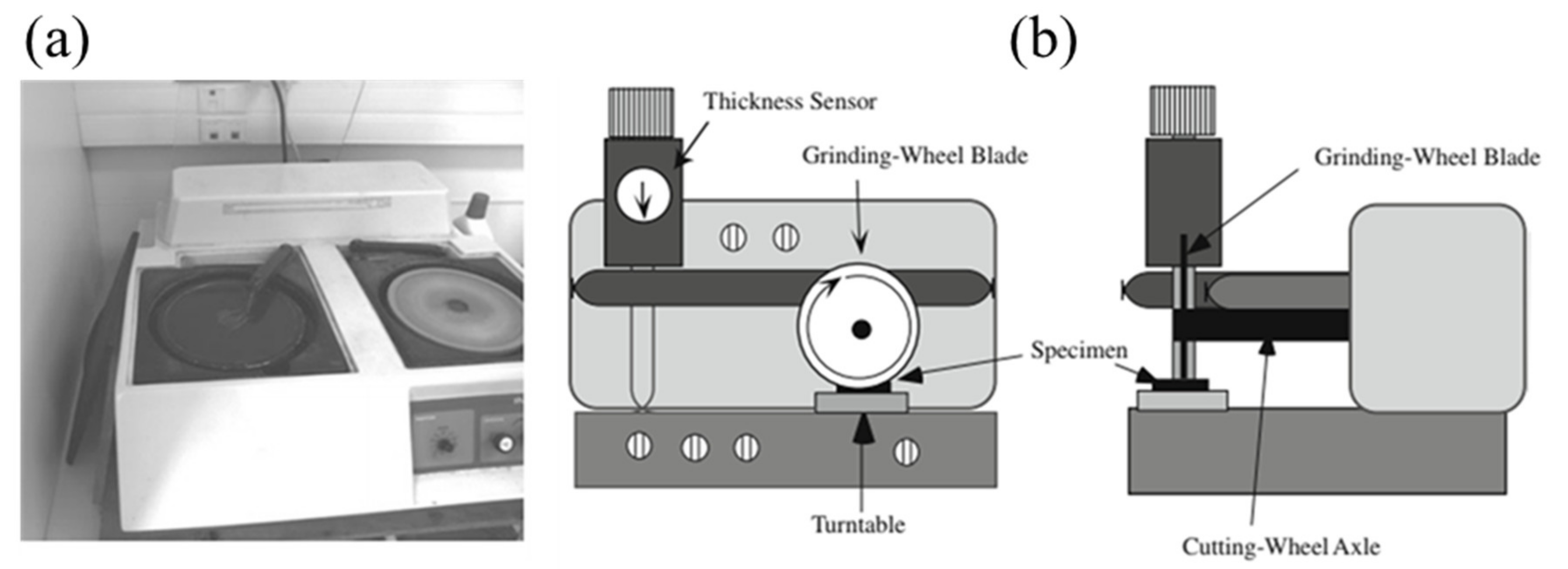 (a)

(b)

Thickness Sensor

Grinding-Wheel Blade

Specimen

Turntable

Grinding-Wheel Blade

Cutting-Wheel Axle