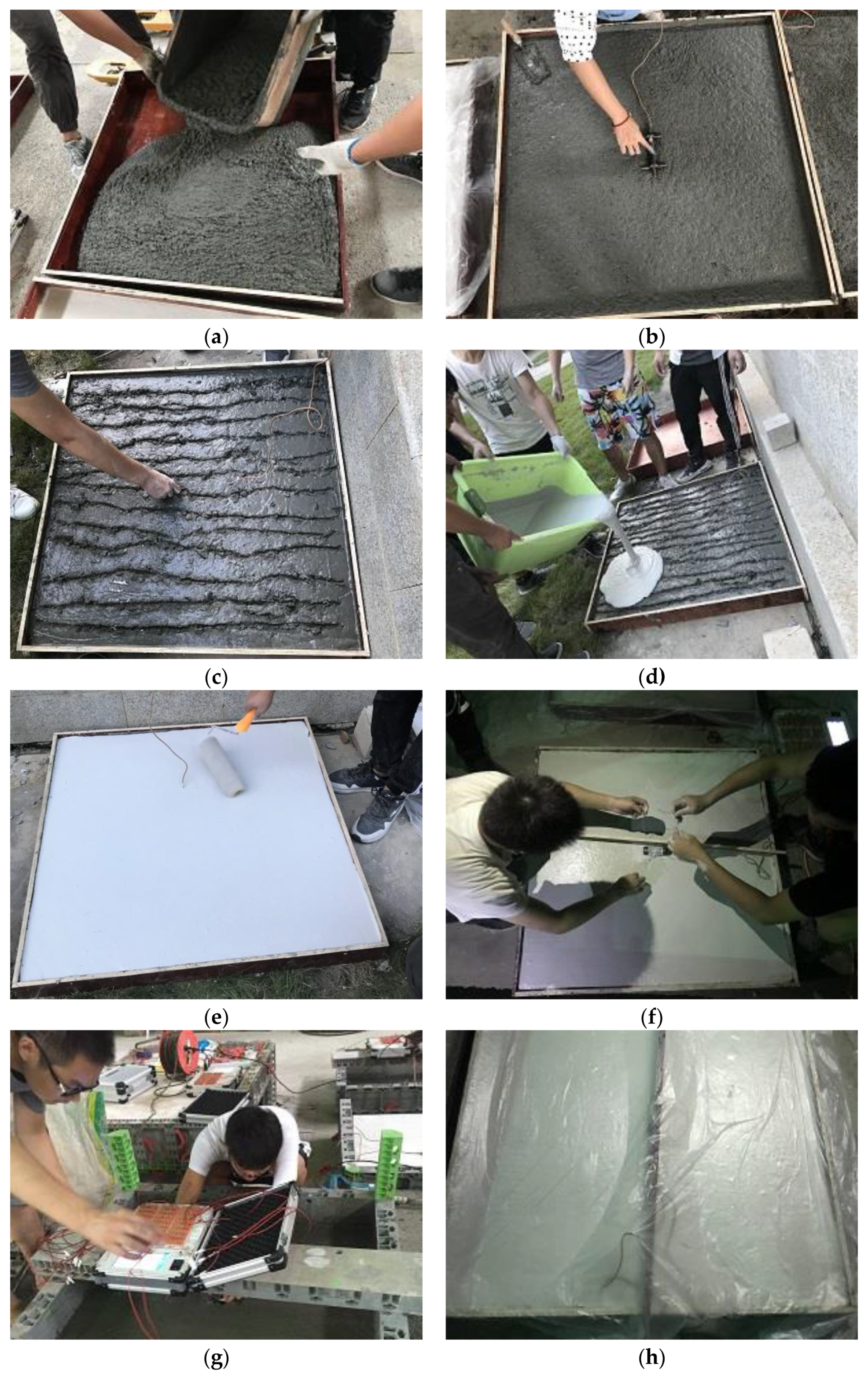 (a)

(b)

(c)

(d)

(e)

(f)

(g)

(h)