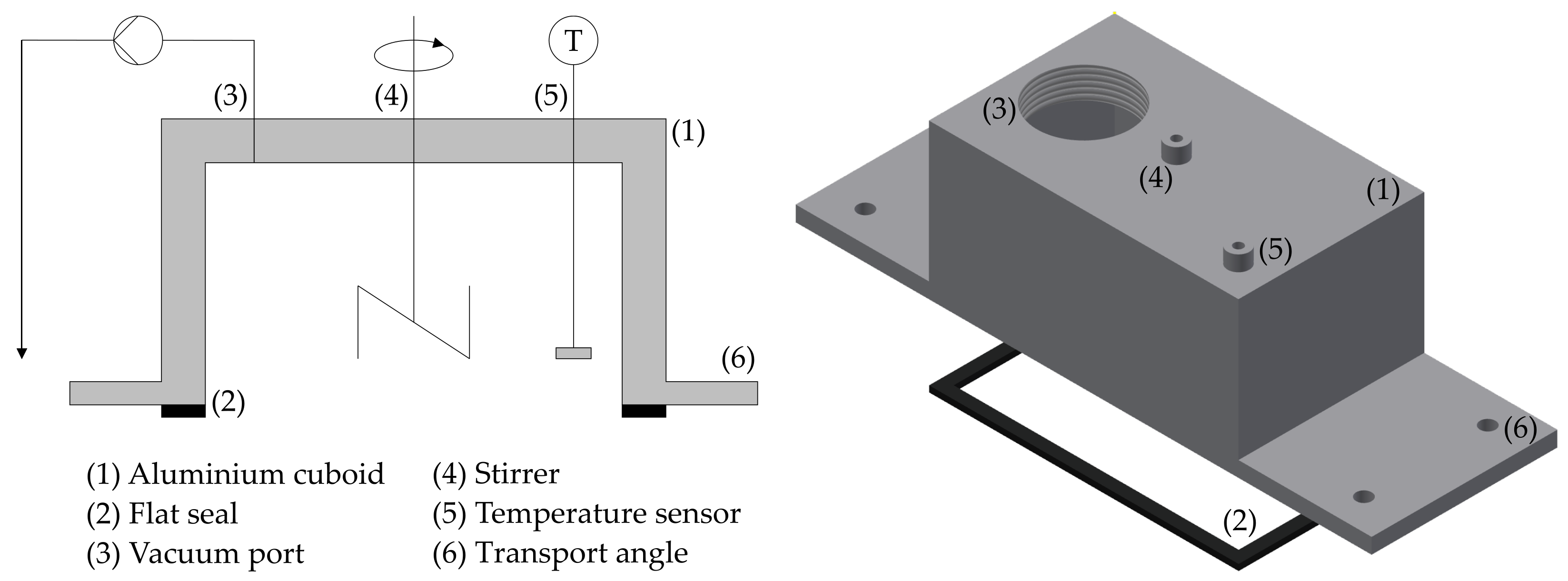 T

(3) (4) (5) (1)

(6)

(2)

(1) Aluminium cuboid
(2) Flat seal
(3) Vacuum port

(4) Stirrer
(5) Temperature sensor
(6) Transport angle

(3)

(4)

(1)

(5)

(6)

(2)