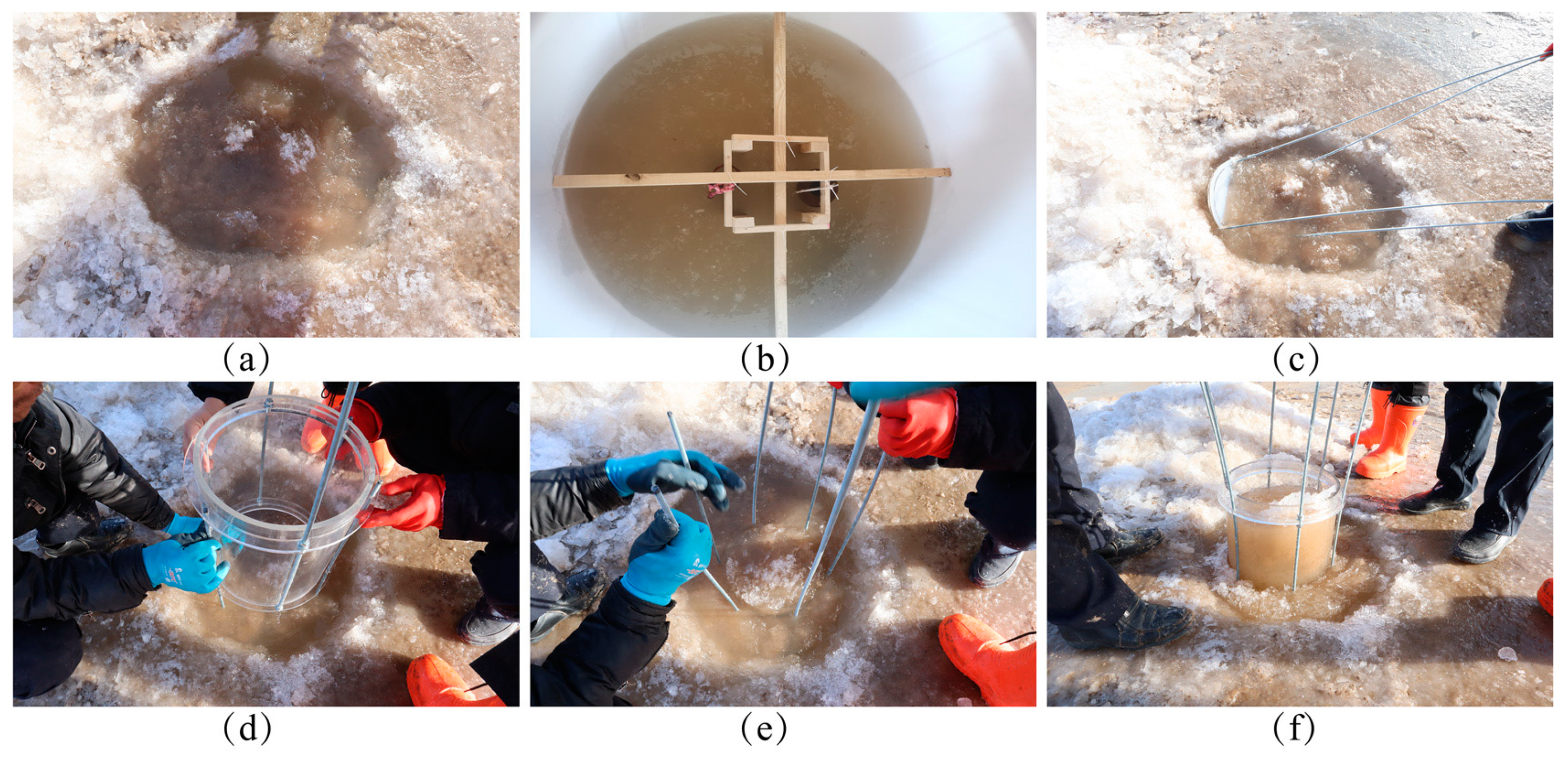 (a)

(b)

(c)

(d)

(e)

(f)