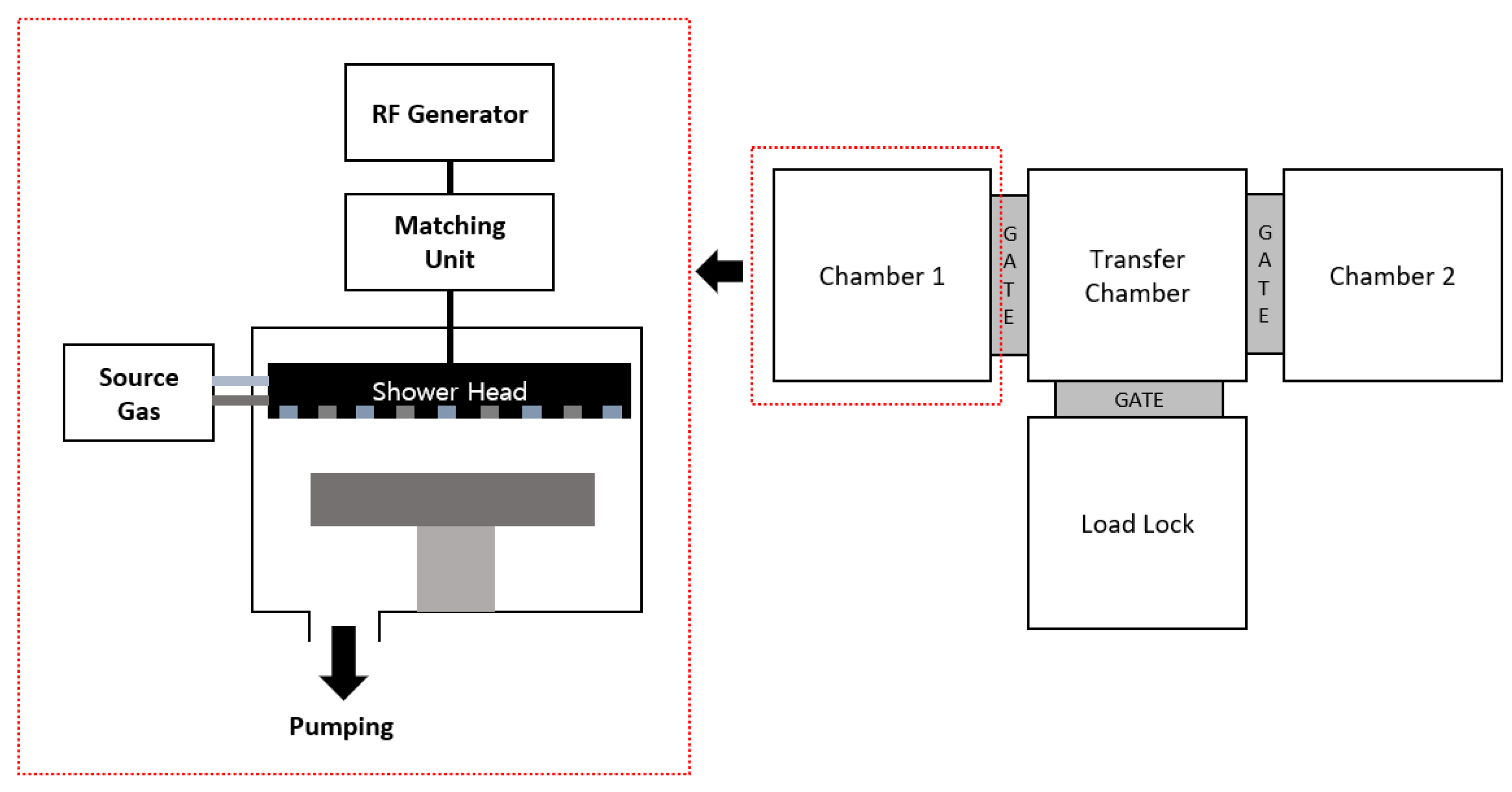 RF Generator

Matching Unit

Source Gas

Shower Head

Pumping

Chamber 1

GATE

Transfer Chamber

GATE

Chamber 2

GATE

Load Lock