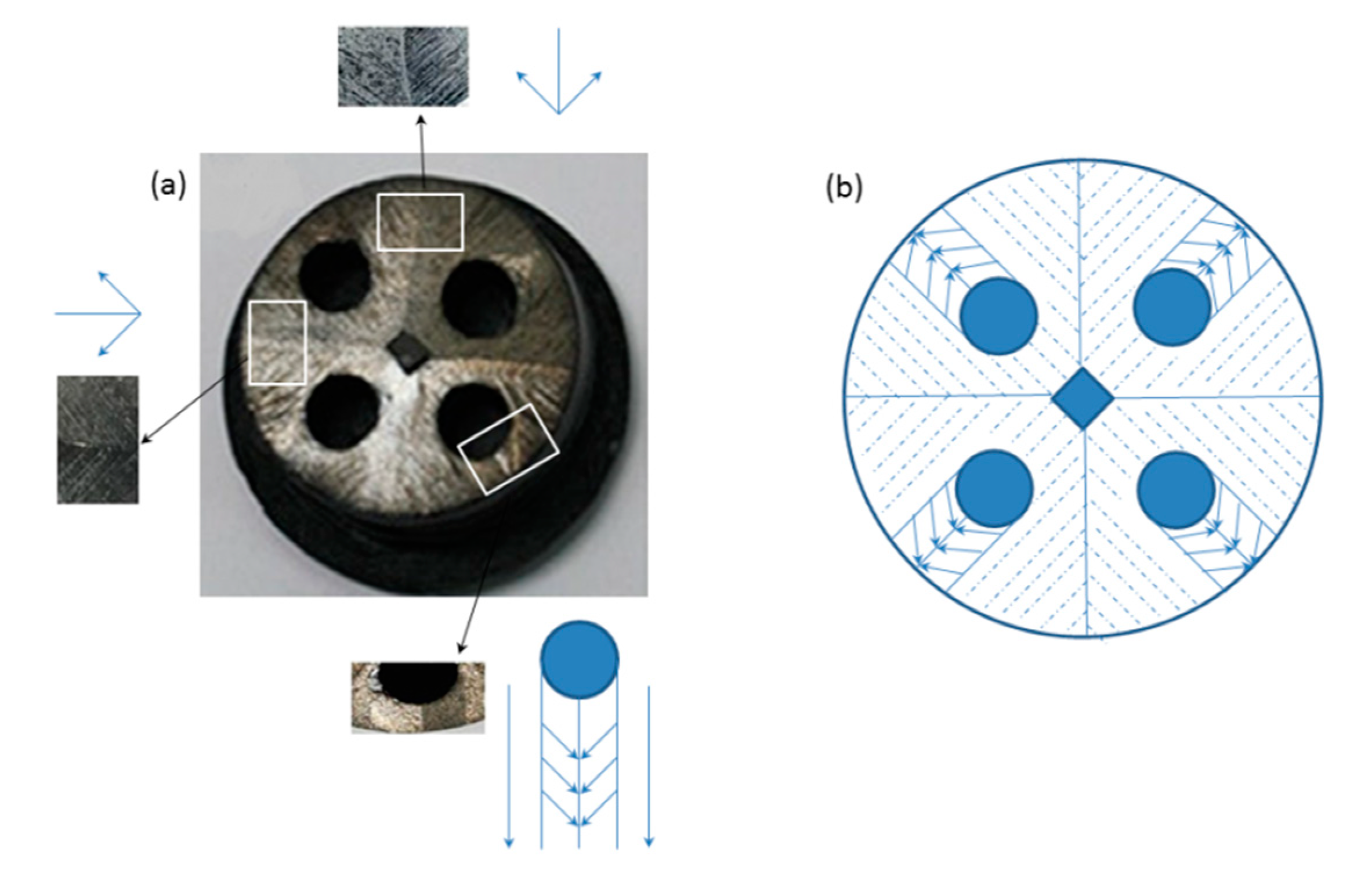 (a)

(b)