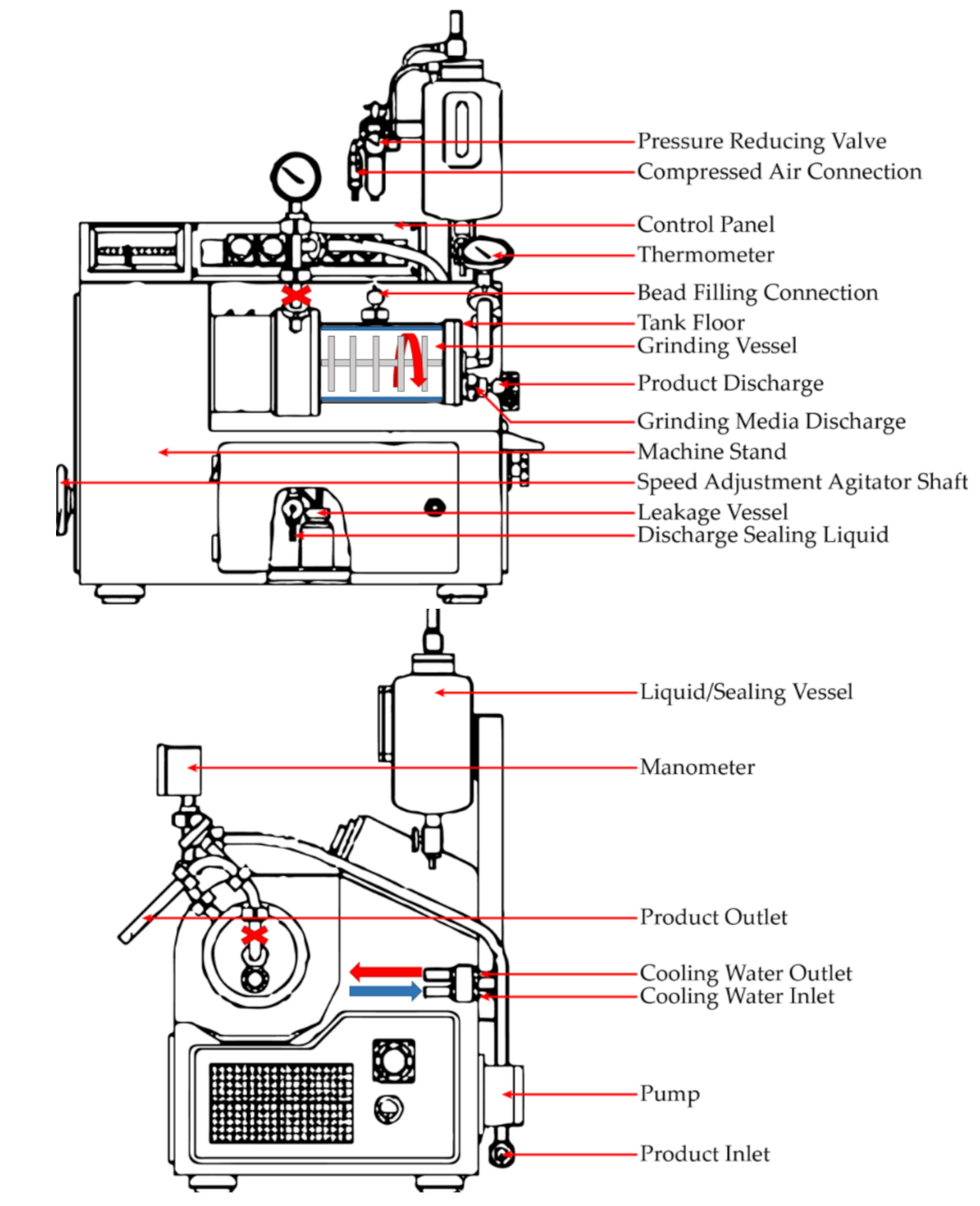 Pressure Reducing Valve
Compressed Air Connection
Control Panel
Thermometer
Bead Filling Connection
Tank Floor
Grinding Vessel
Product Discharge
Grinding Media Discharge
Machine Stand
Speed Adjustment Agitator Shaft
Leakage Vessel
Discharge Sealing Liquid

Liquid/Sealing Vessel
Manometer
Product Outlet
Cooling Water Outlet
Cooling Water Inlet
Pump
Product Inlet