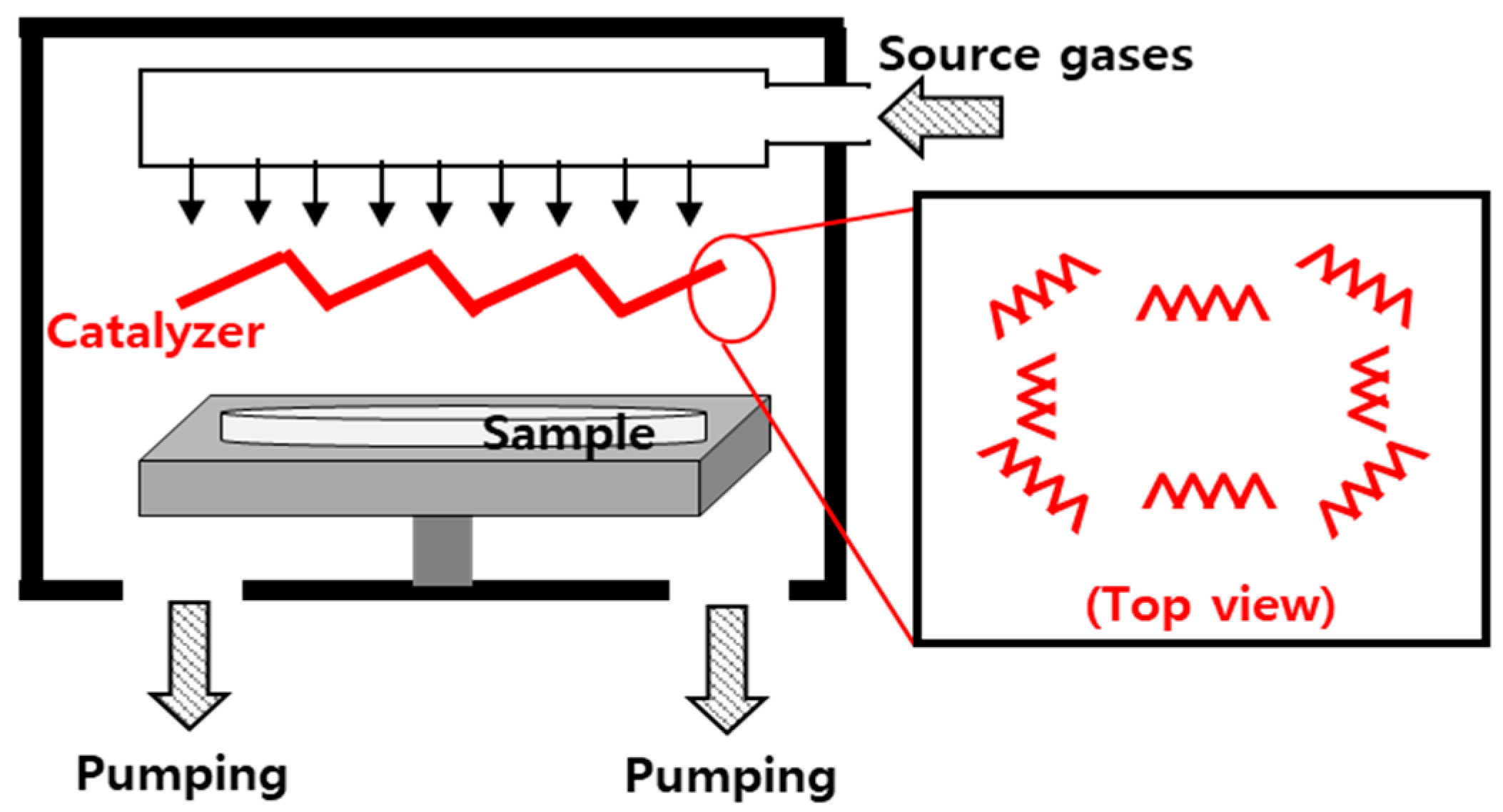 Source gases

Catalyzer

Sample

(Top view)

Pumping

Pumping