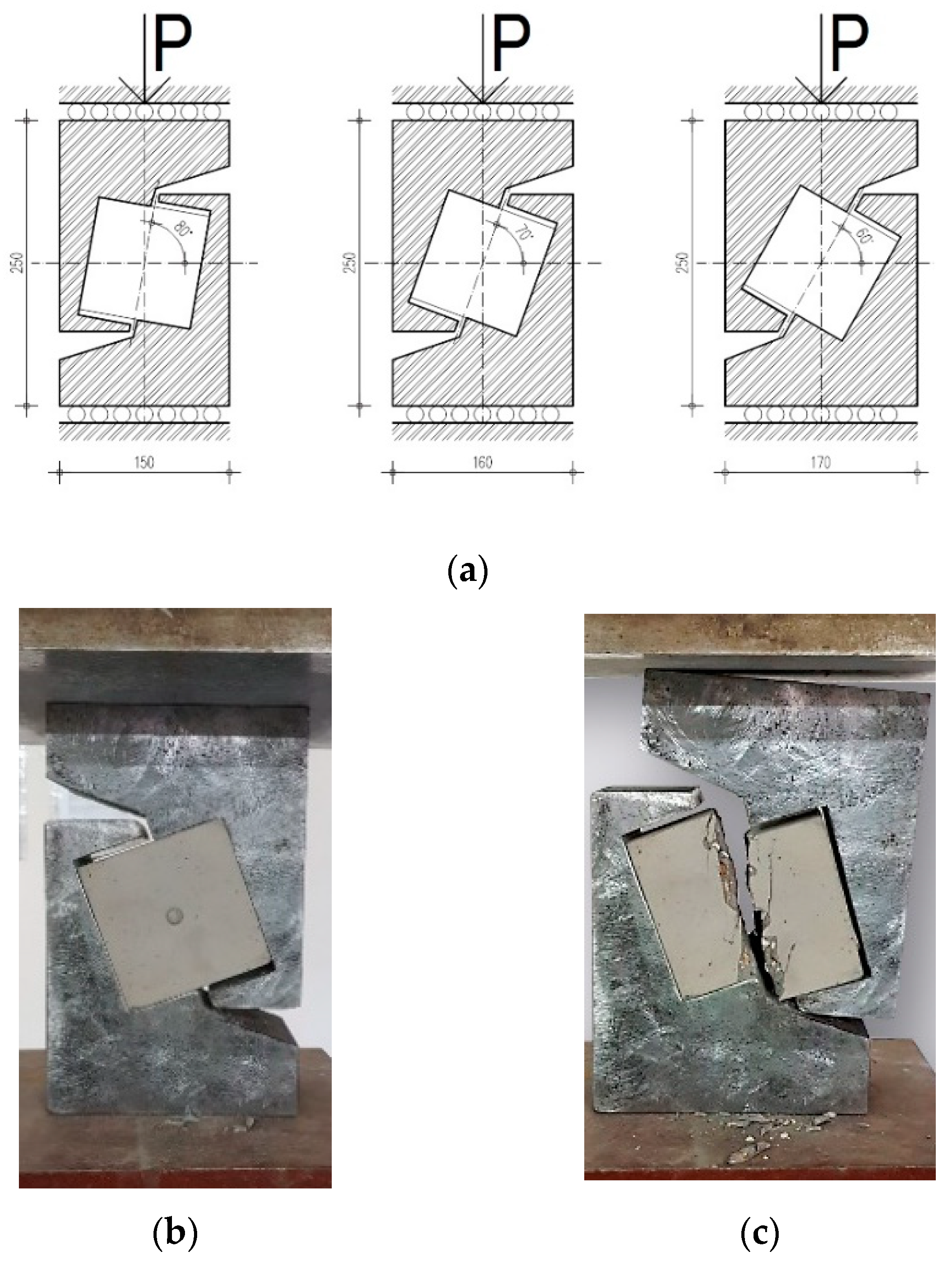 P

250

80°

150

P

250

70°

160

P

250

60°

170

(a)

(b)

(c)