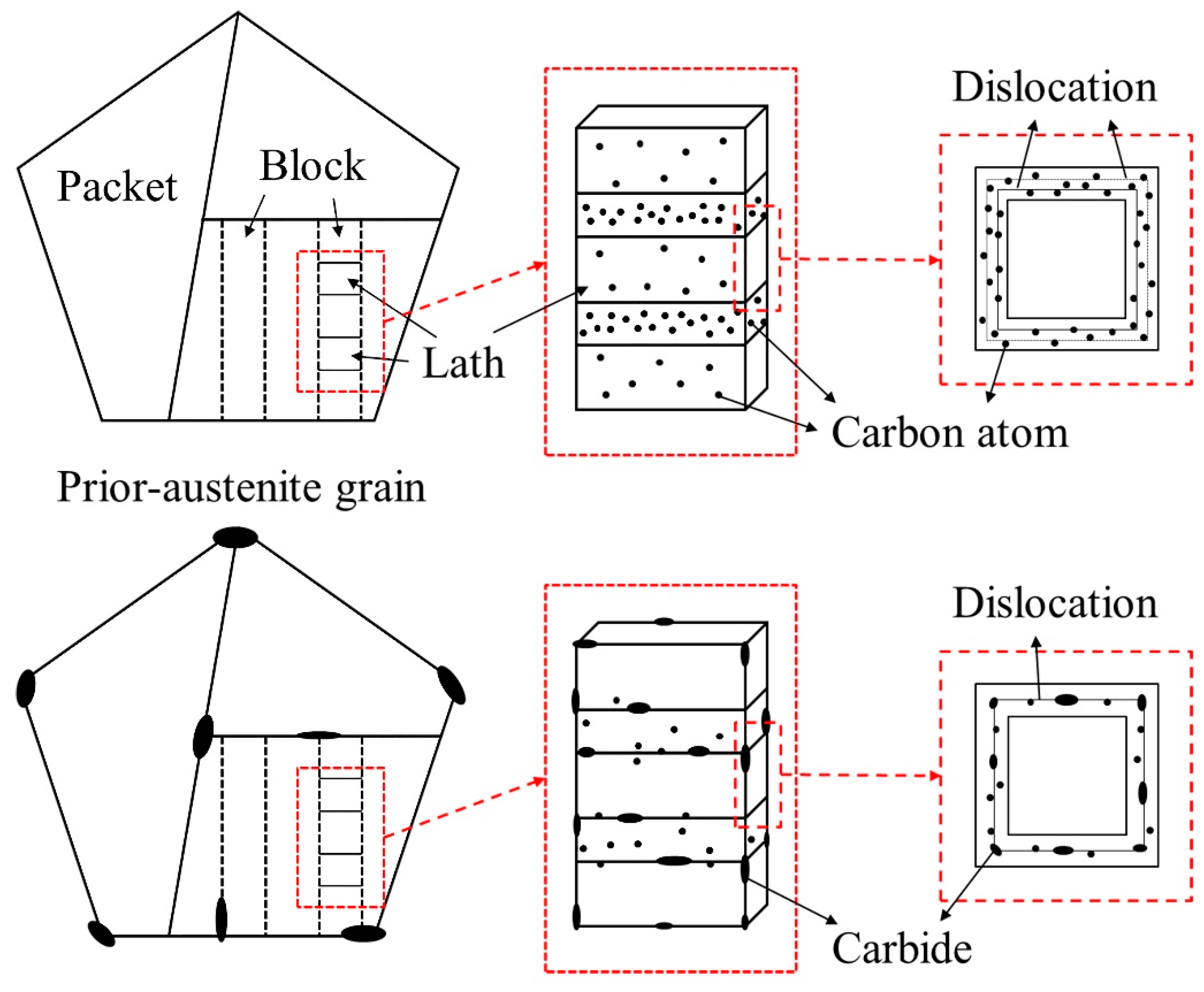 Packet

Block

Lath

Dislocation

Carbon atom

Prior-austenite grain

Dislocation

Carbide