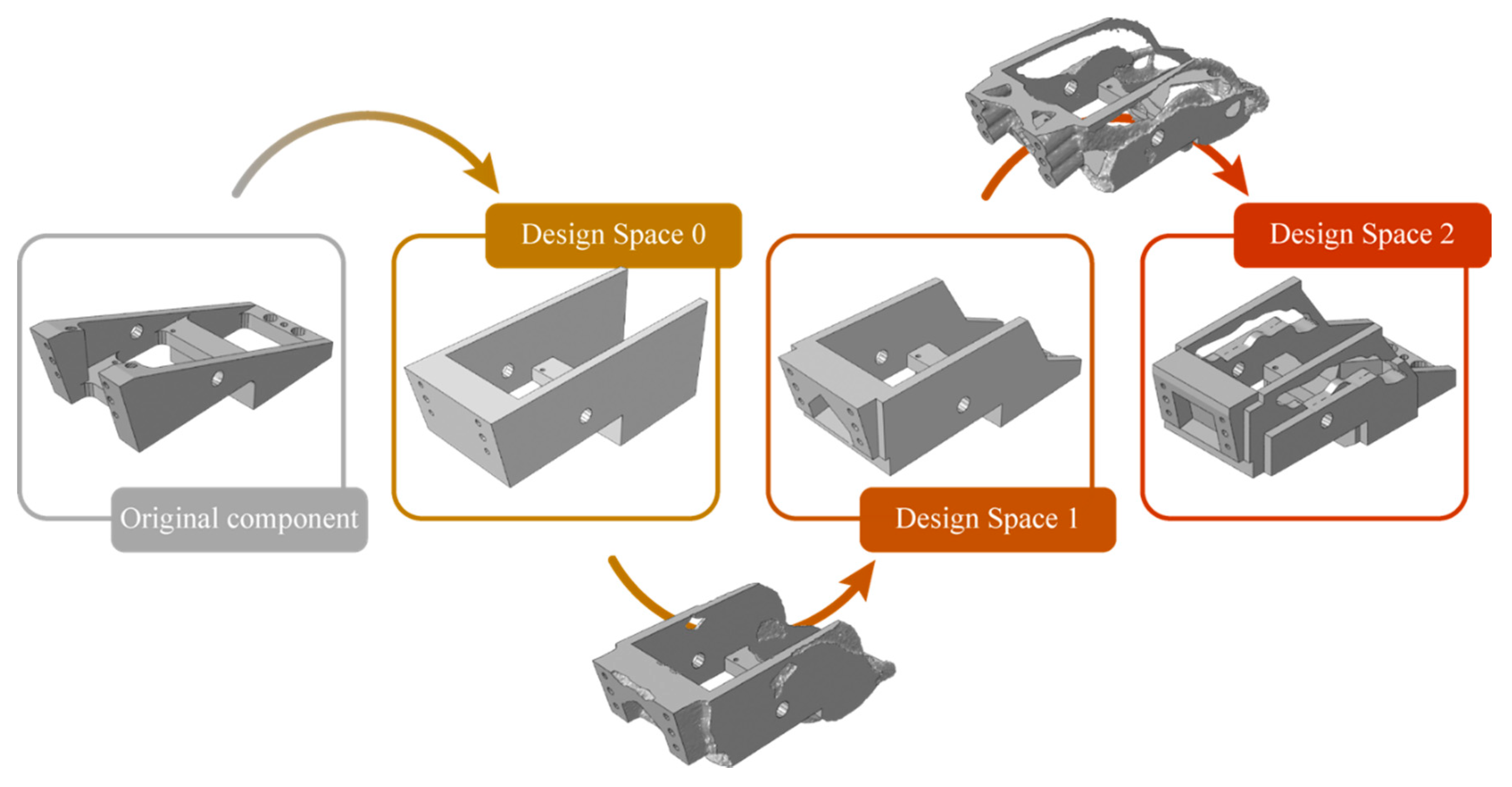 Original component

Design Space 0

Design Space 1

Design Space 2