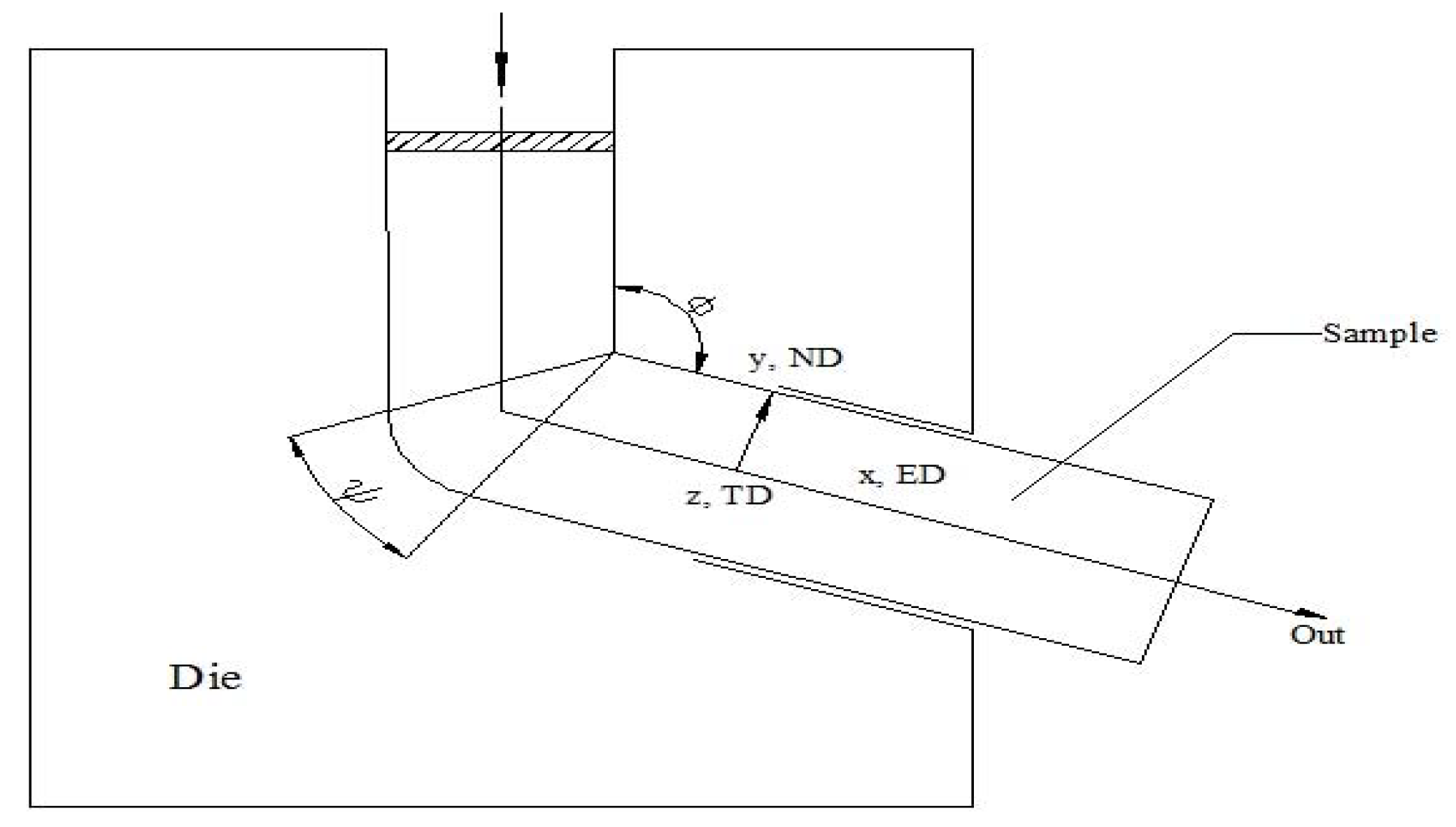 $\phi$

Sample

y, ND

x, ED

z, TD

$\psi$

Out

Die