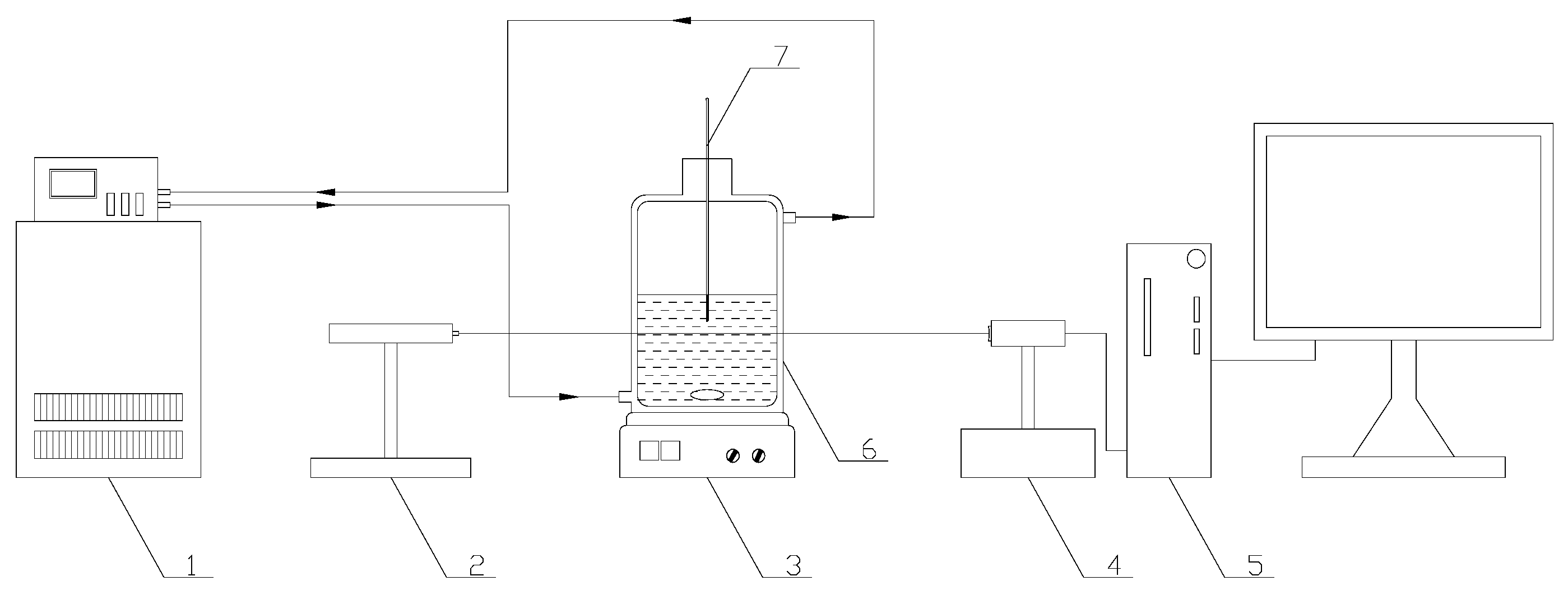 7
6
1
2
3
4
5