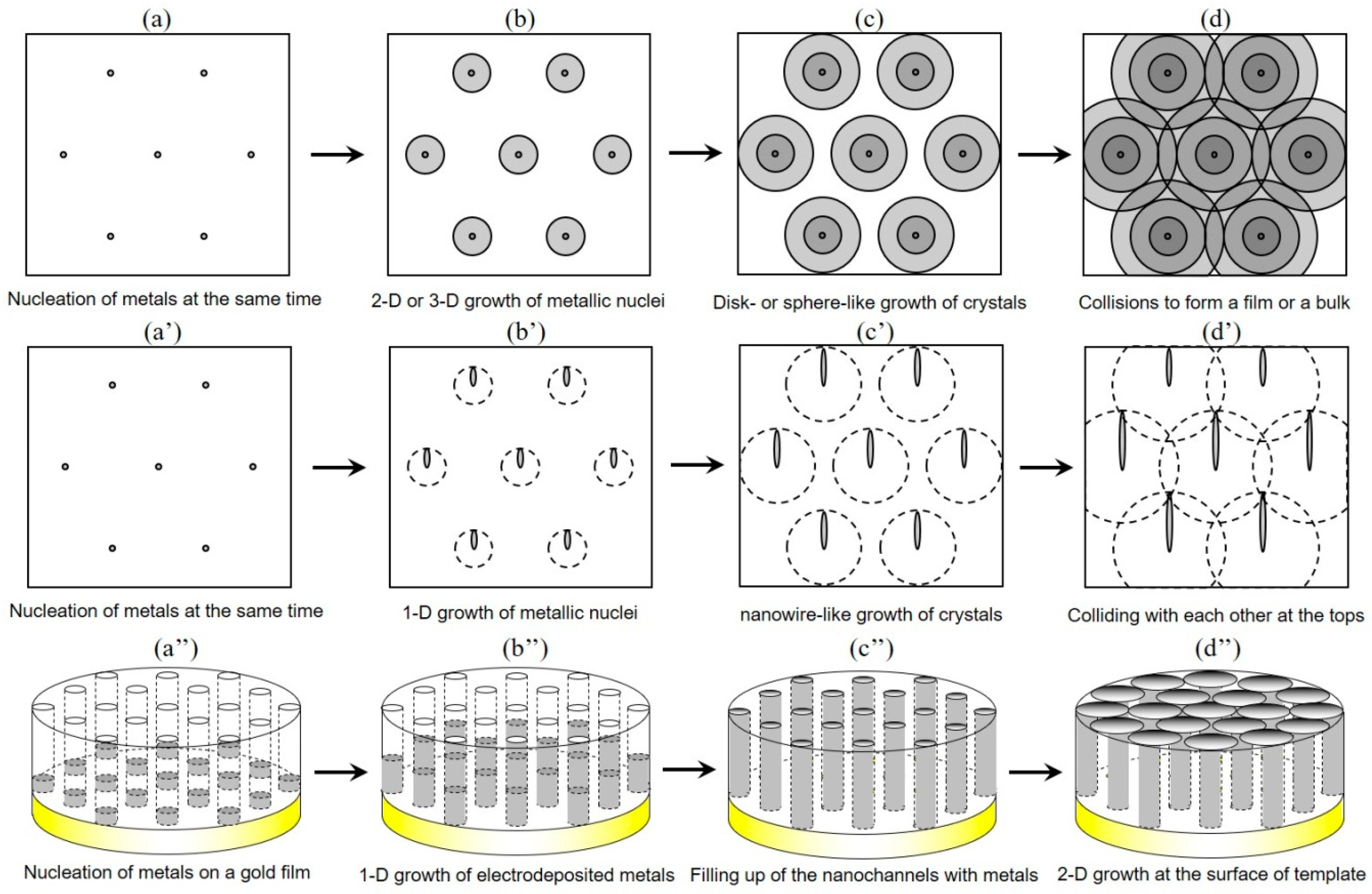 (a)

Nucleation of metals at the same time

(b)

2-D or 3-D growth of metallic nuclei

(c)

Disk- or sphere-like growth of crystals

(d)

Collisions to form a film or a bulk

(a')

Nucleation of metals at the same time

(b')

1-D growth of metallic nuclei

(c')

nanowire-like growth of crystals

(d')

Colliding with each other at the tops

(a'')

Nucleation of metals on a gold film

(b'')

1-D growth of electrodeposited metals

(c'')

Filling up of the nanochannels with metals

(d'')

2-D growth at the surface of template