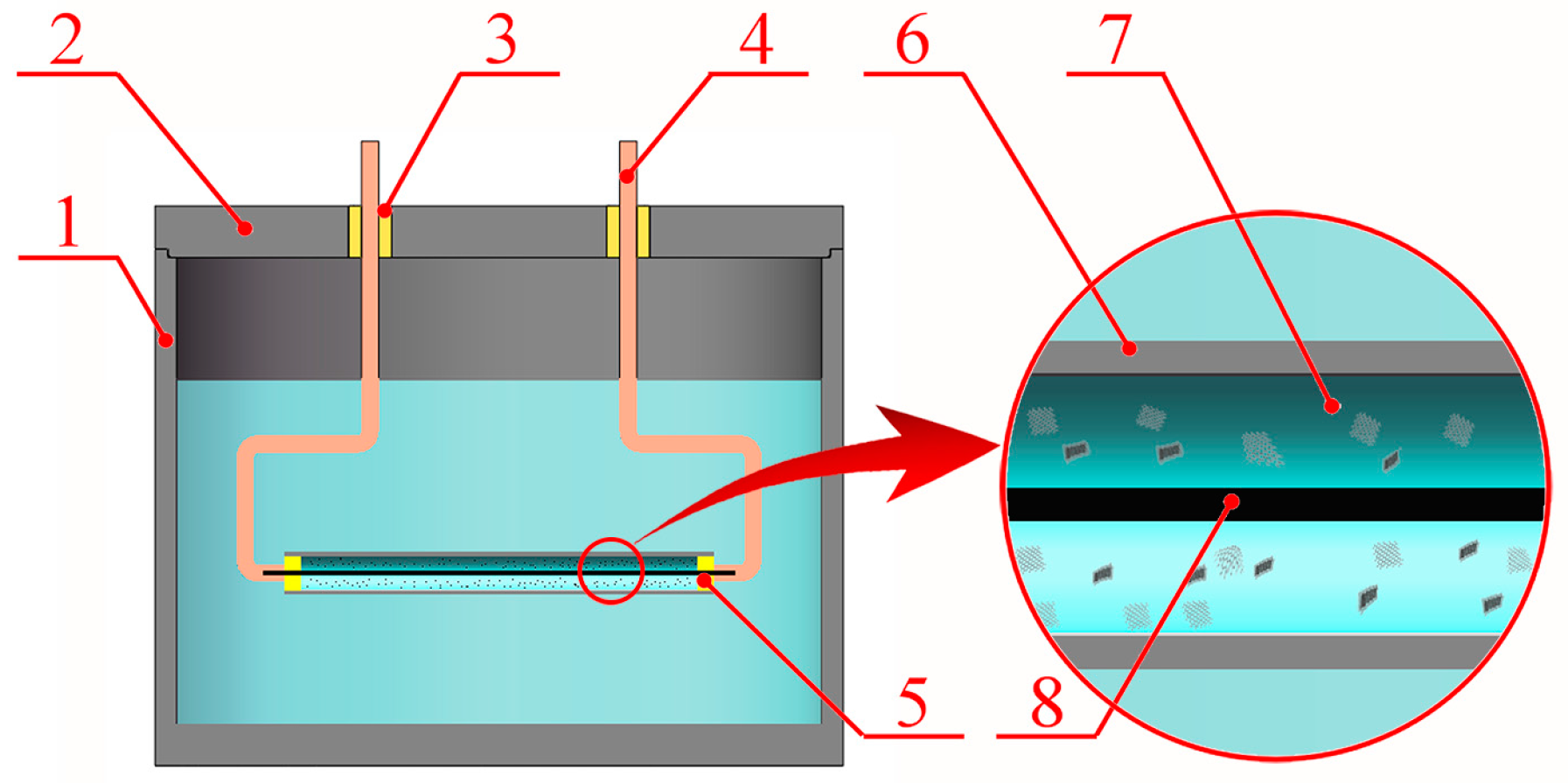 2
3
4
6
7
1
5
8