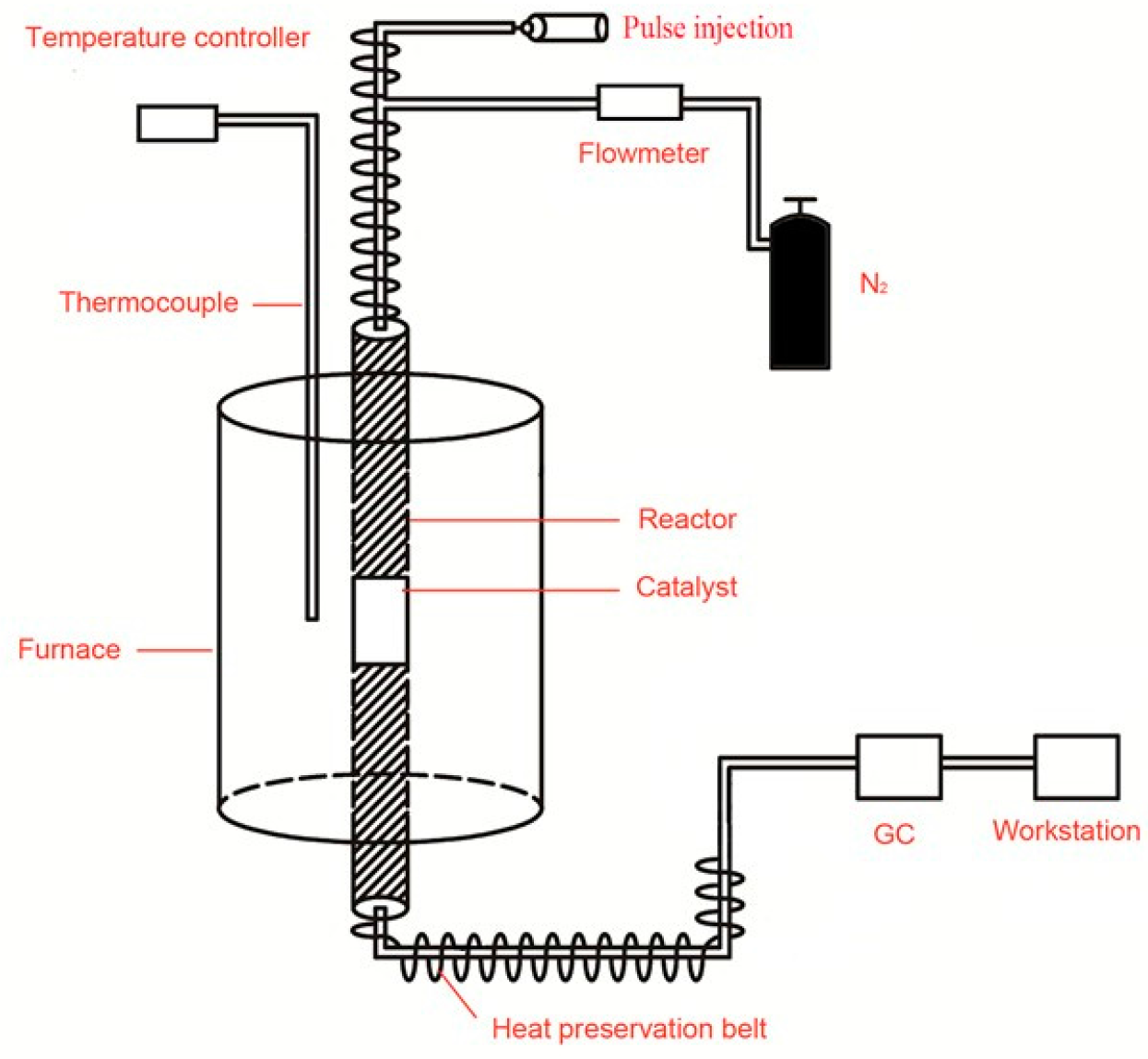 Temperature controller

Pulse injection

Flowmeter

Thermocouple

$N_2$

Reactor

Catalyst

Furnace

GC

Workstation

Heat preservation belt