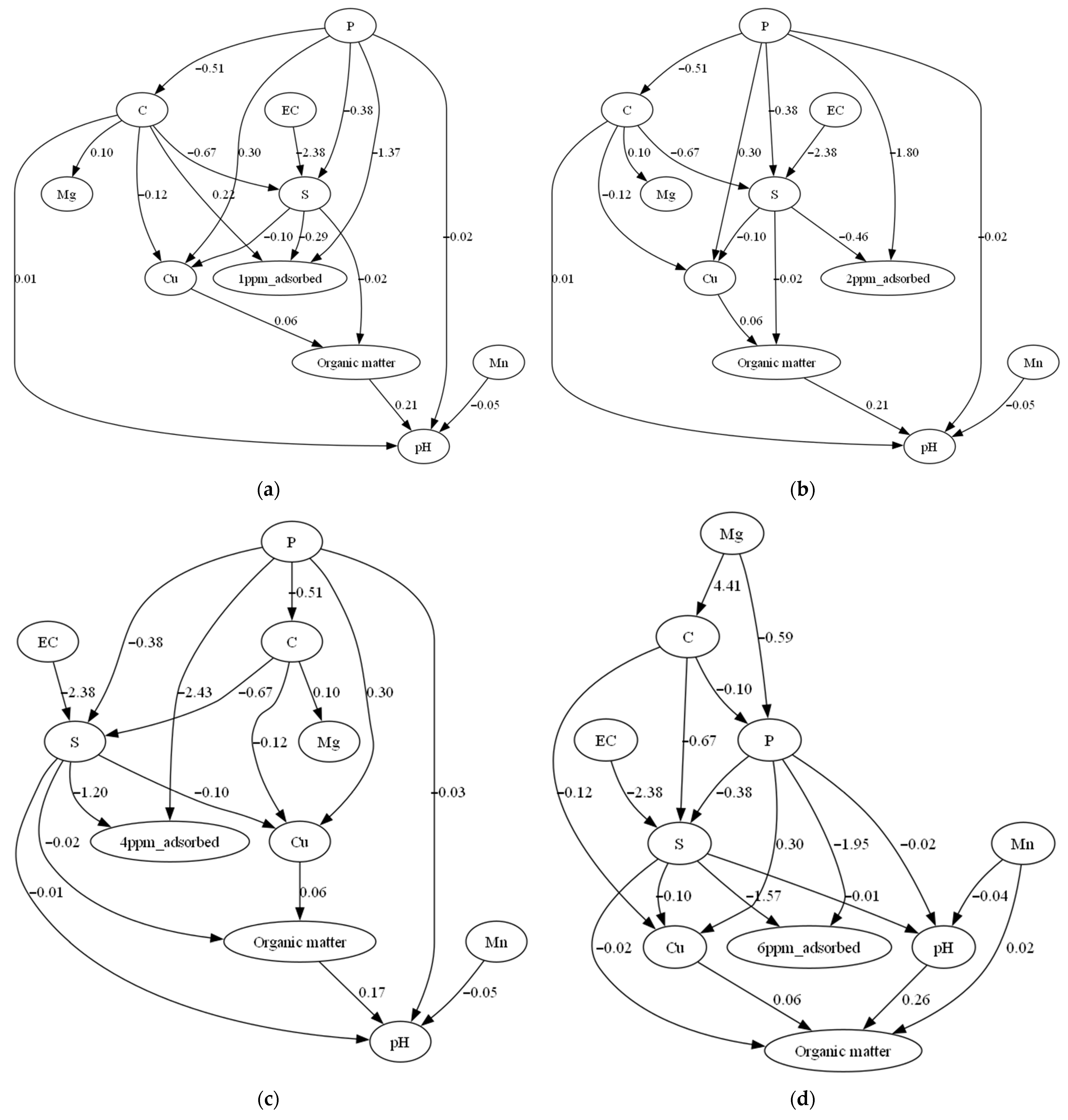 P
−0.51
C
EC
−0.38
0.10
−0.67
0.30
−2.38
−1.37
Mg
−0.12
0.22
S
−0.10
−0.29
−0.02
0.01
Cu
1ppm_adsorbed
−0.02
0.06
Organic matter
Mn
0.21
−0.05
pH

(a)

P
−0.51
C
−0.38
EC
0.10
−0.67
0.30
−2.38
−1.80
−0.12
Mg
S
−0.10
−0.46
−0.02
0.01
Cu
−0.02
2ppm_adsorbed
0.06
Organic matter
Mn
0.21
−0.05
pH

(b)

P
−0.51
EC
−0.38
C
−2.38
−2.43
−0.67
0.10
0.30
S
−0.12
Mg
−1.20
−0.10
−0.03
−0.02
4ppm_adsorbed
Cu
−0.01
0.06
Organic matter
Mn
0.17
−0.05
pH

(c)

Mg
4.41
C
−0.59
−0.10
EC
−0.67
P
−0.12
−2.38
−0.38
S
0.30
−1.95
−0.02
Mn
−0.10
−1.57
−0.01
−0.04
−0.02
Cu
6ppm_adsorbed
pH
0.02
0.06
0.26
Organic matter

(d)