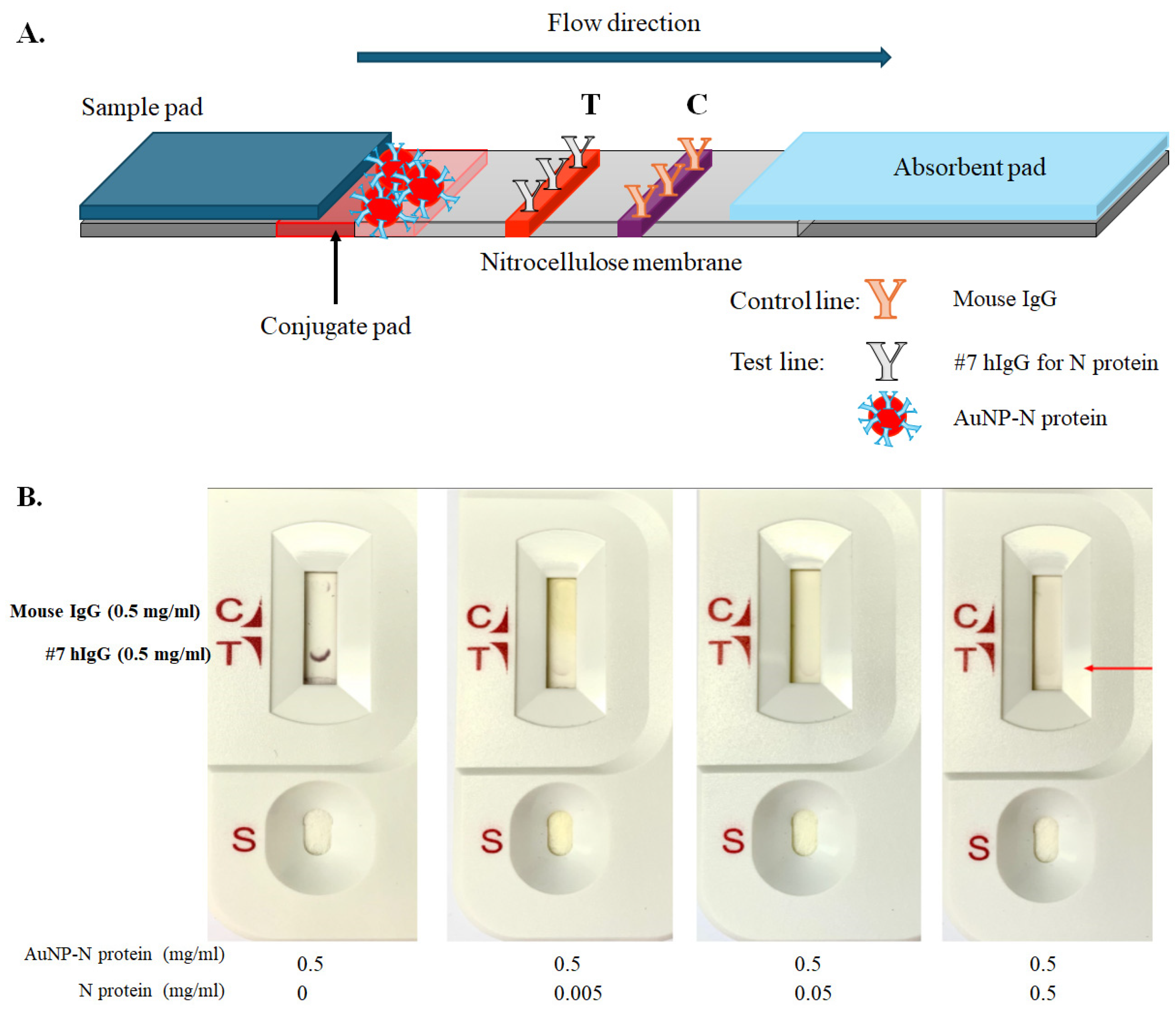 A.

Flow direction

Sample pad

T

C

Absorbent pad

Nitrocellulose membrane

Conjugate pad

Control line: Mouse IgG

Test line: #7 hIgG for N protein

AuNP-N protein

B.

Mouse IgG (0.5 mg/ml)

#7 hIgG (0.5 mg/ml)

C T S

C T S

C T S

C T S

| AuNP-N protein (mg/ml) | 0.5 | 0.5 | 0.5 | 0.5 |
|---|---|---|---|---|
| N protein (mg/ml) | 0 | 0.005 | 0.05 | 0.5 |