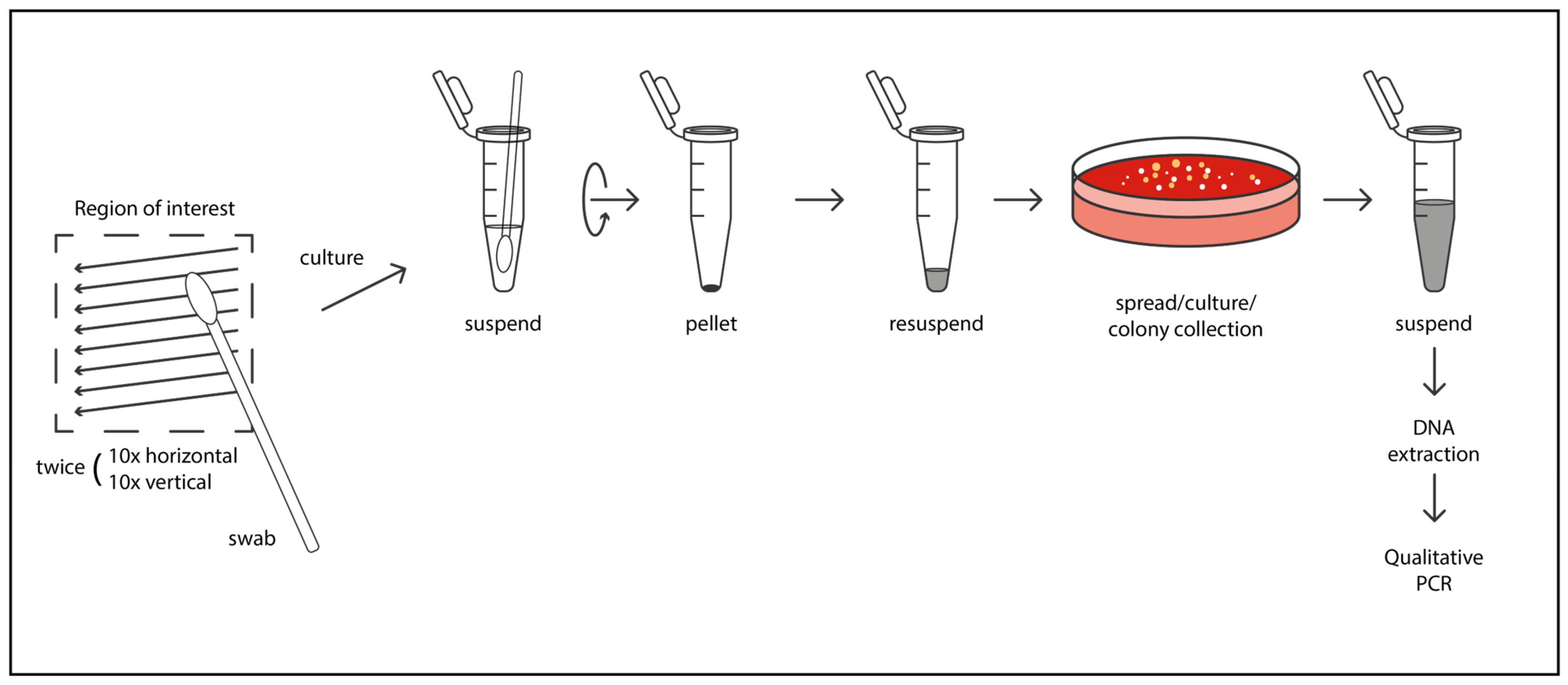 Region of interest

twice ( 10x horizontal
10x vertical

swab

culture

suspend

pellet

resuspend

spread/culture/
colony collection

suspend

DNA
extraction

Qualitative
PCR