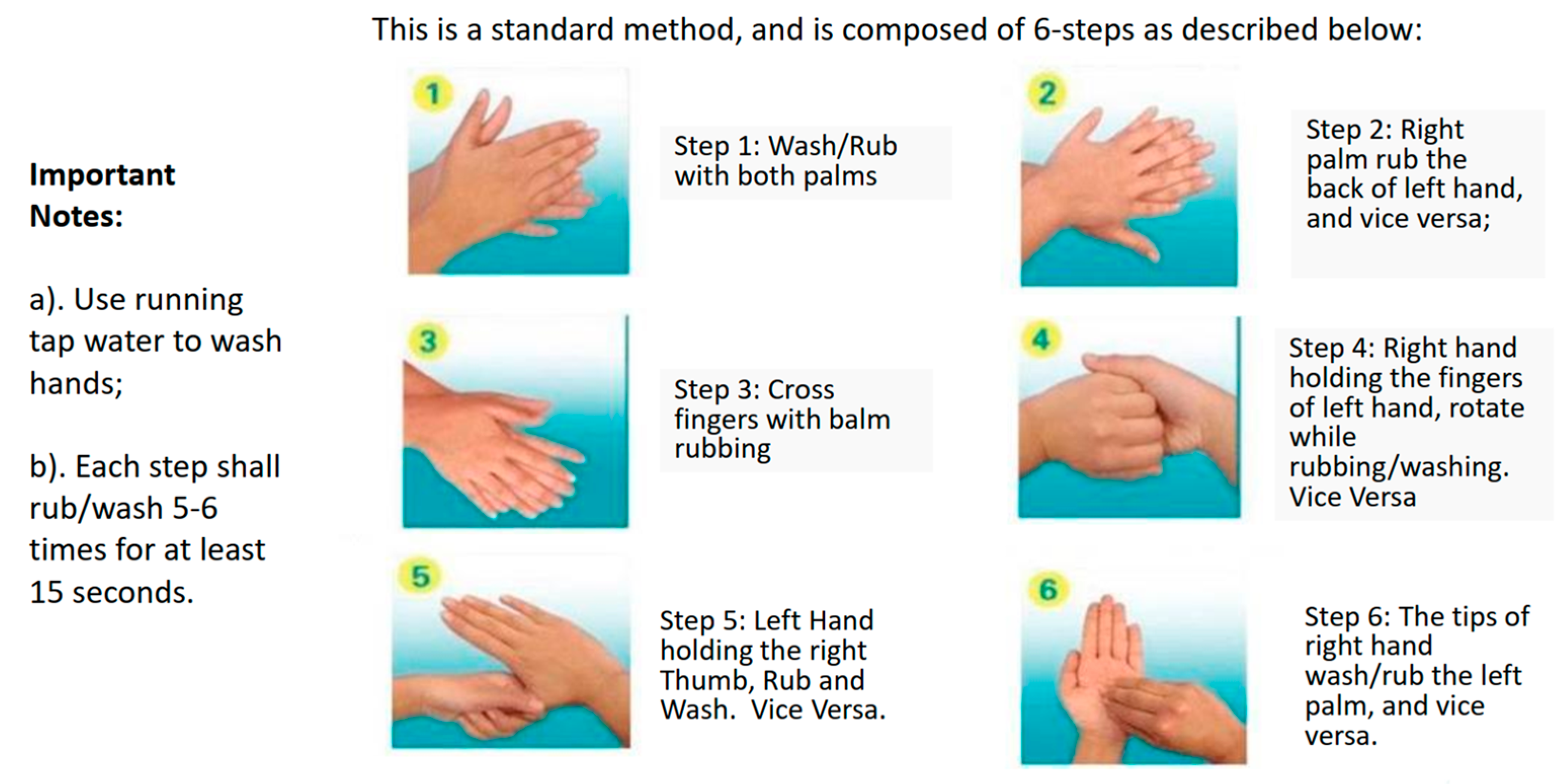 This is a standard method, and is composed of 6-steps as described below:

Important Notes:

a). Use running tap water to wash hands;

b). Each step shall rub/wash 5-6 times for at least 15 seconds.

1

Step 1: Wash/Rub with both palms

2

Step 2: Right palm rub the back of left hand, and vice versa;

3

Step 3: Cross fingers with balm rubbing

4

Step 4: Right hand holding the fingers of left hand, rotate while rubbing/washing. Vice Versa

5

Step 5: Left Hand holding the right Thumb, Rub and Wash. Vice Versa.

6

Step 6: The tips of right hand wash/rub the left palm, and vice versa.