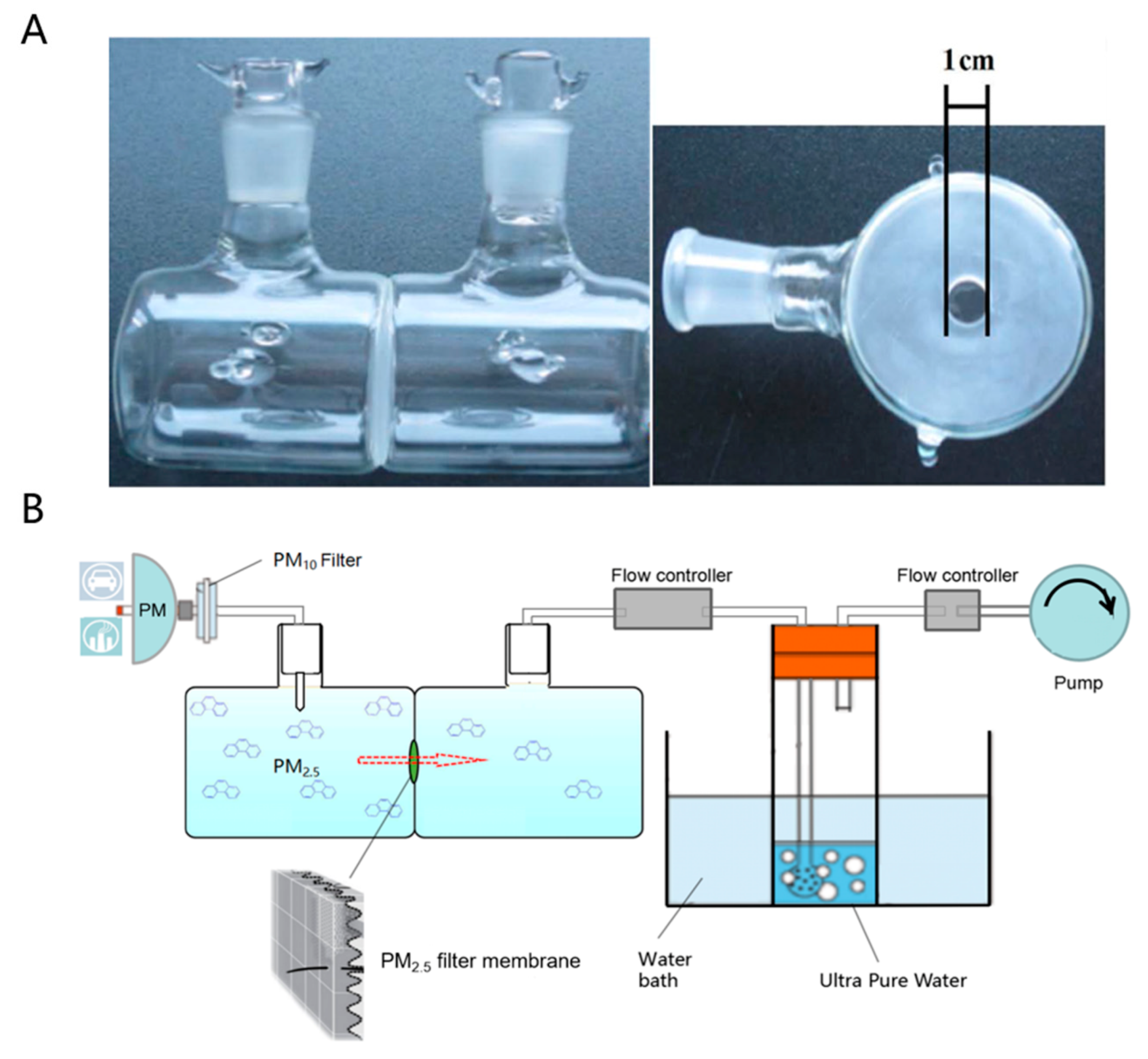 A

1 cm

B

$PM_{10}$ Filter

PM

Flow controller

Flow controller

Pump

$PM_{2.5}$

$PM_{2.5}$ filter membrane

Water bath

Ultra Pure Water