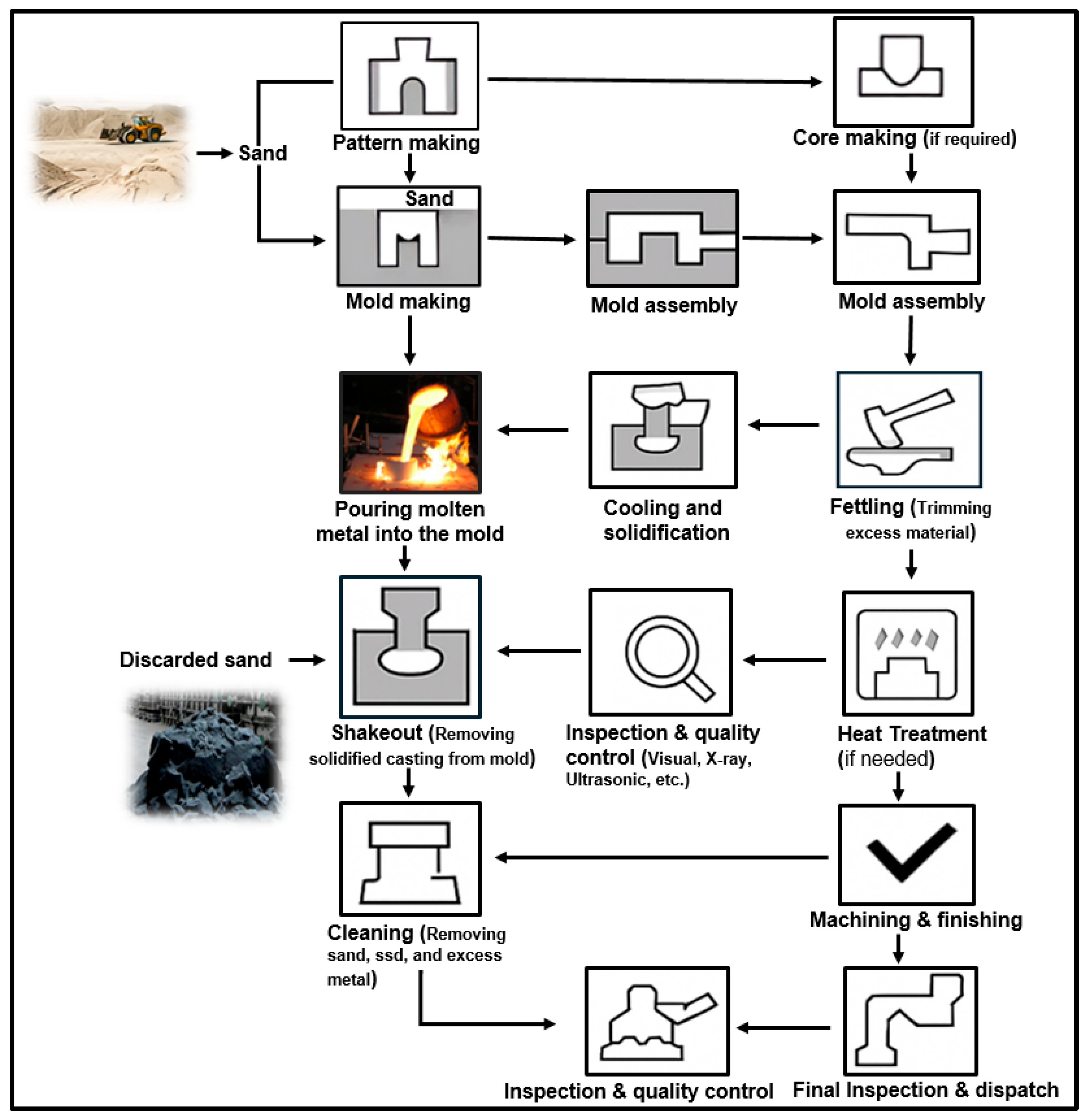 Sand

Pattern making

Core making (if required)

Sand

Mold making

Mold assembly

Mold assembly

Pouring molten metal into the mold

Cooling and solidification

Fettling (Trimming excess material)

Discarded sand

Shakeout (Removing solidified casting from mold)

Inspection & quality control (Visual, X-ray, Ultrasonic, etc.)

Heat Treatment (if needed)

Cleaning (Removing sand, ssd, and excess metal)

Machining & finishing

Inspection & quality control

Final Inspection & dispatch