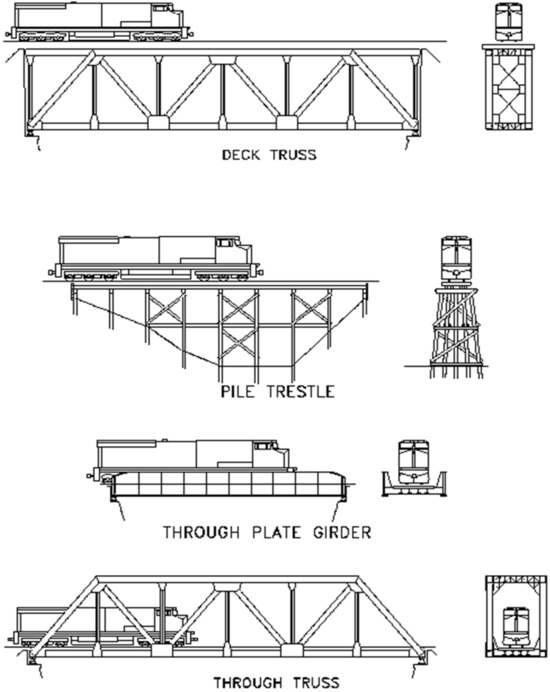 DECK TRUSS

PILE TRESTLE

THROUGH PLATE GIRDER

THROUGH TRUSS