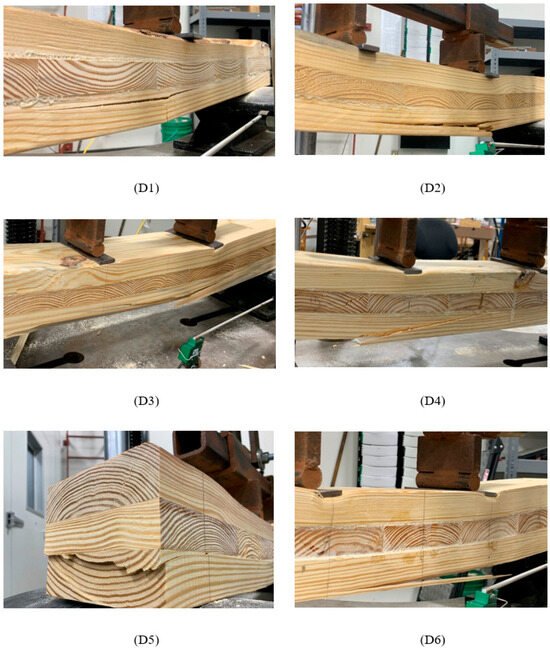 (D1)

(D2)

(D3)

(D4)

(D5)

(D6)