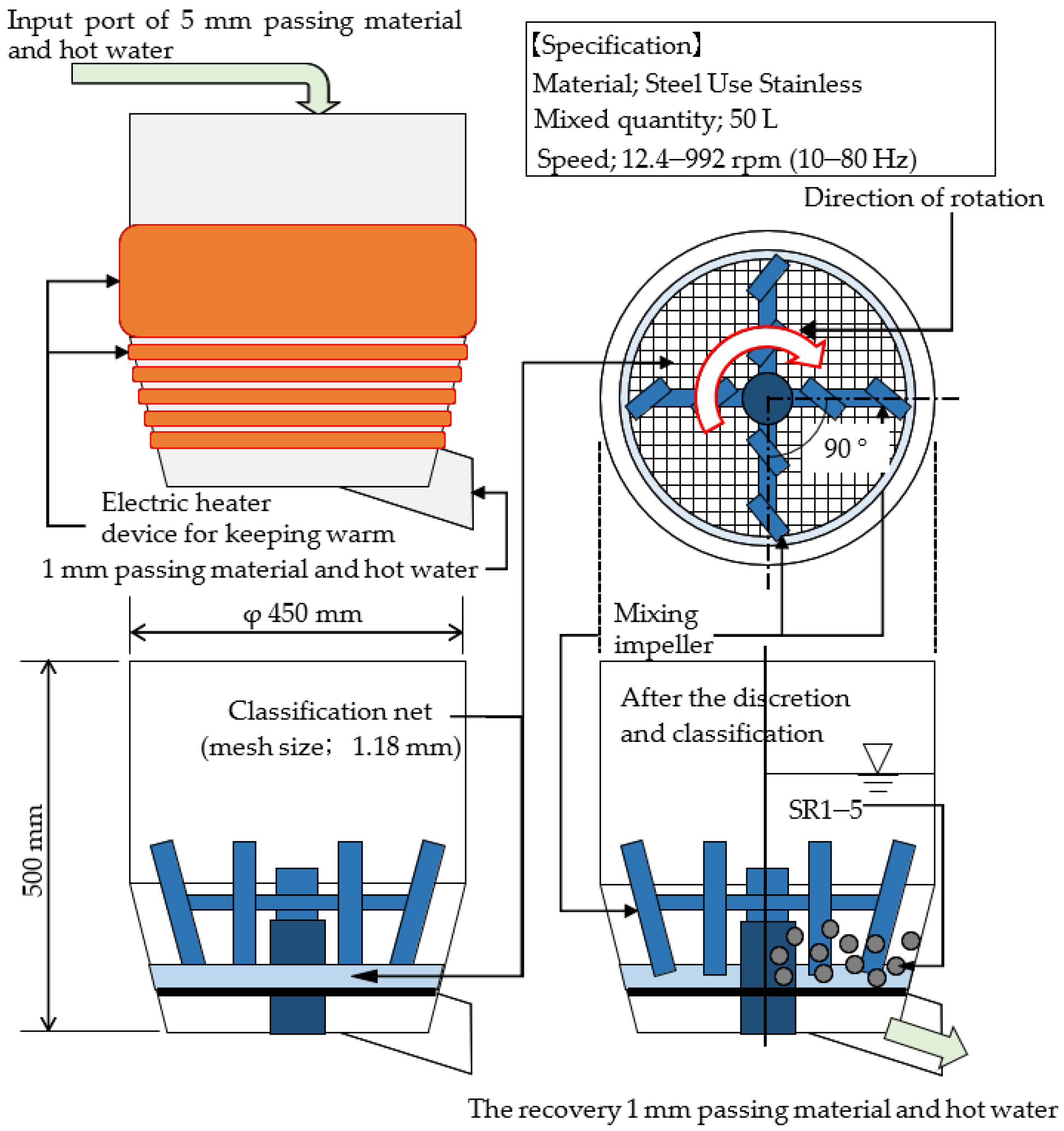 Input port of 5 mm passing material and hot water

【Specification】
Material; Steel Use Stainless
Mixed quantity; 50 L
Speed; 12.4–992 rpm (10–80 Hz)

Direction of rotation

90 °

Electric heater device for keeping warm

1 mm passing material and hot water

φ 450 mm

Mixing impeller

500 mm

Classification net (mesh size; 1.18 mm)

After the discretion and classification

SR1–5

The recovery 1 mm passing material and hot water